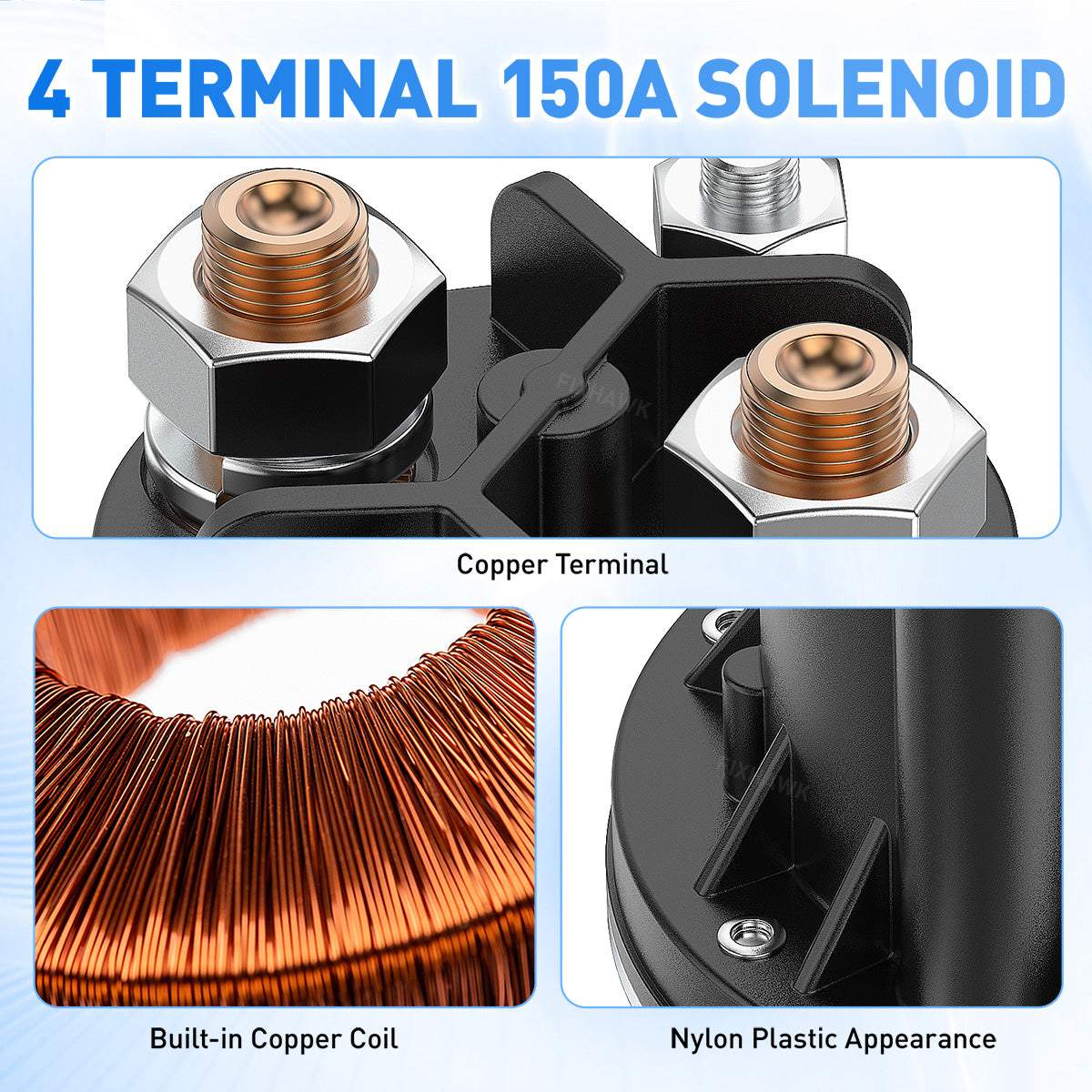 4 TERMINAL 150A SOLENOID

FIXHAWK

Copper Terminal

FIXHAWK

Built-in Copper Coil

Nylon Plastic Appearance