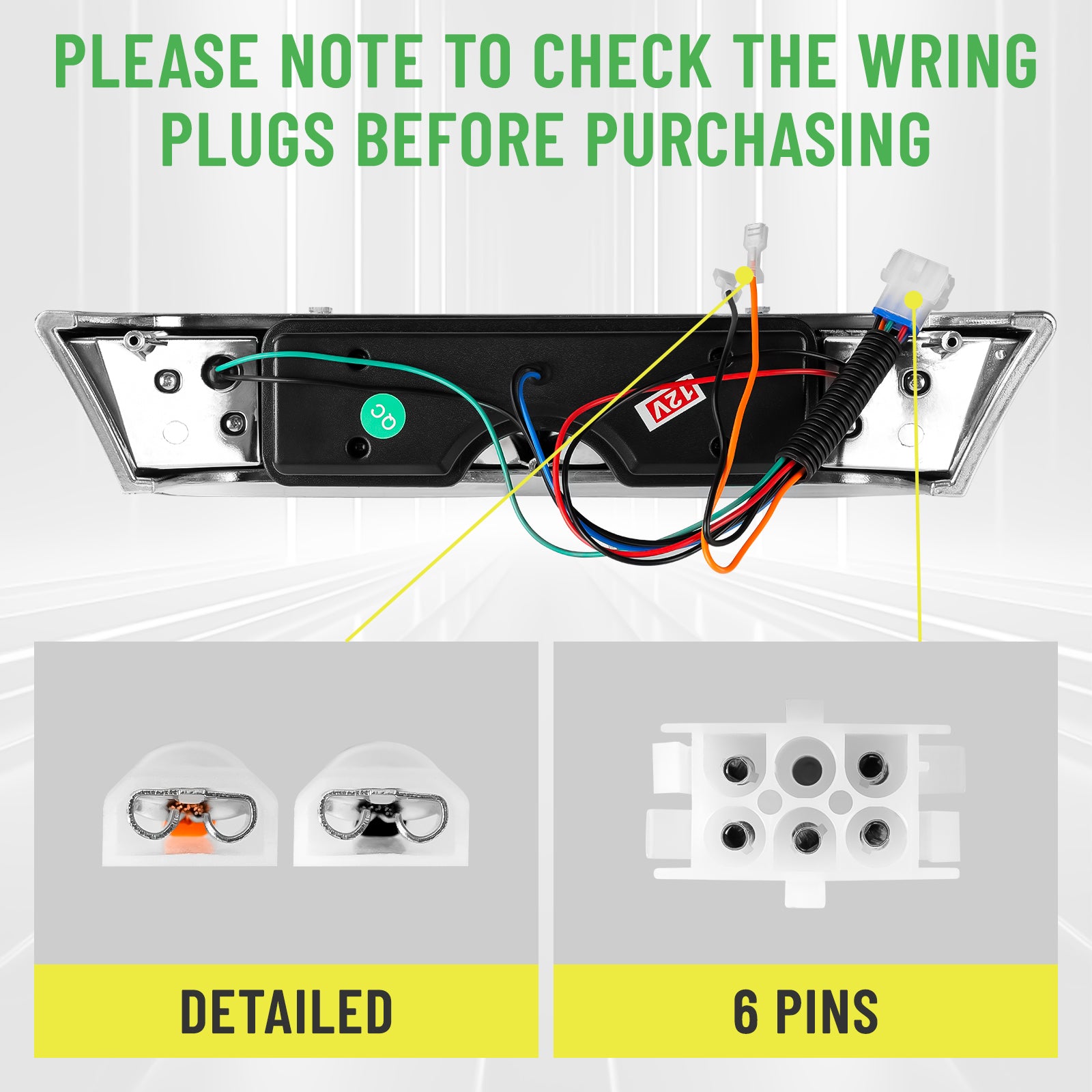 PLEASE NOTE TO CHECK THE WRING PLUGS BEFORE PURCHASING

QC

12V

DETAILED

6 PINS