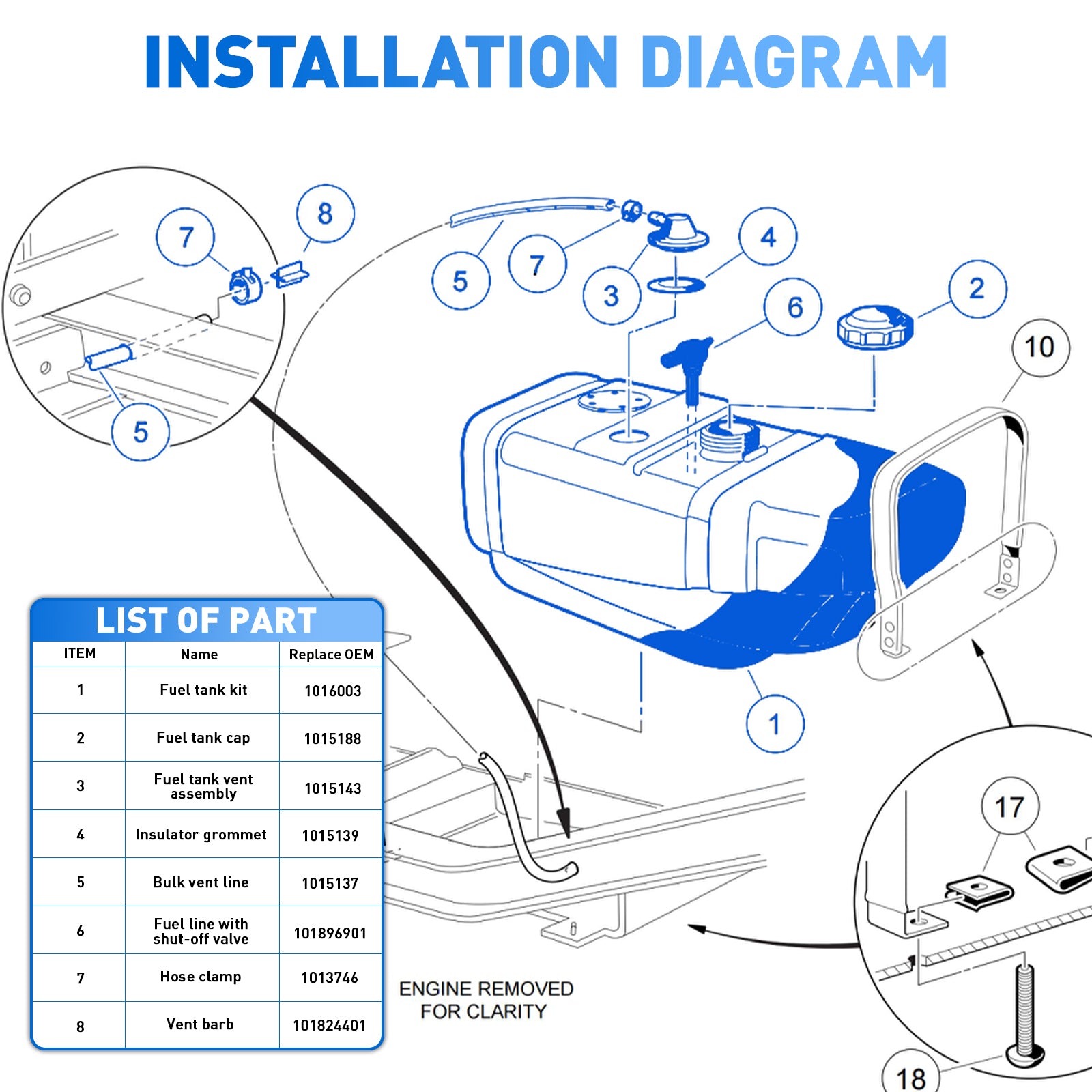 INSTALLATION DIAGRAM

7
8
5
5
7
3
4
6
2
10
1
17
18

ENGINE REMOVED FOR CLARITY

LIST OF PART

| ITEM | Name | Replace OEM |
|---|---|---|
| 1 | Fuel tank kit | 1016003 |
| 2 | Fuel tank cap | 1015188 |
| 3 | Fuel tank vent assembly | 1015143 |
| 4 | Insulator grommet | 1015139 |
| 5 | Bulk vent line | 1015137 |
| 6 | Fuel line with shut-off valve | 101896901 |
| 7 | Hose clamp | 1013746 |
| 8 | Vent barb | 101824401 |