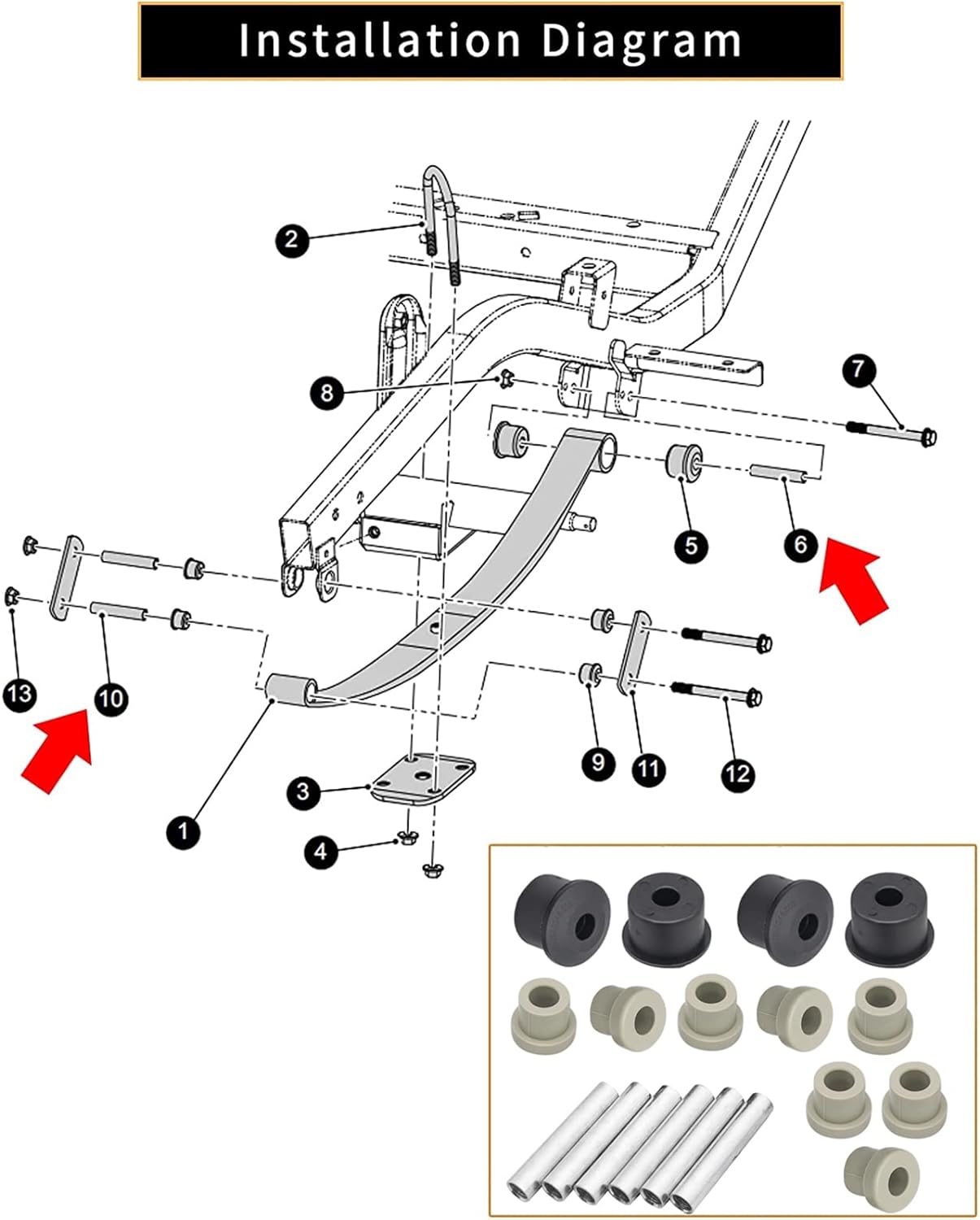 Installation Diagram

2
8
7
5
6
13
10
1
3
4
9
11
12