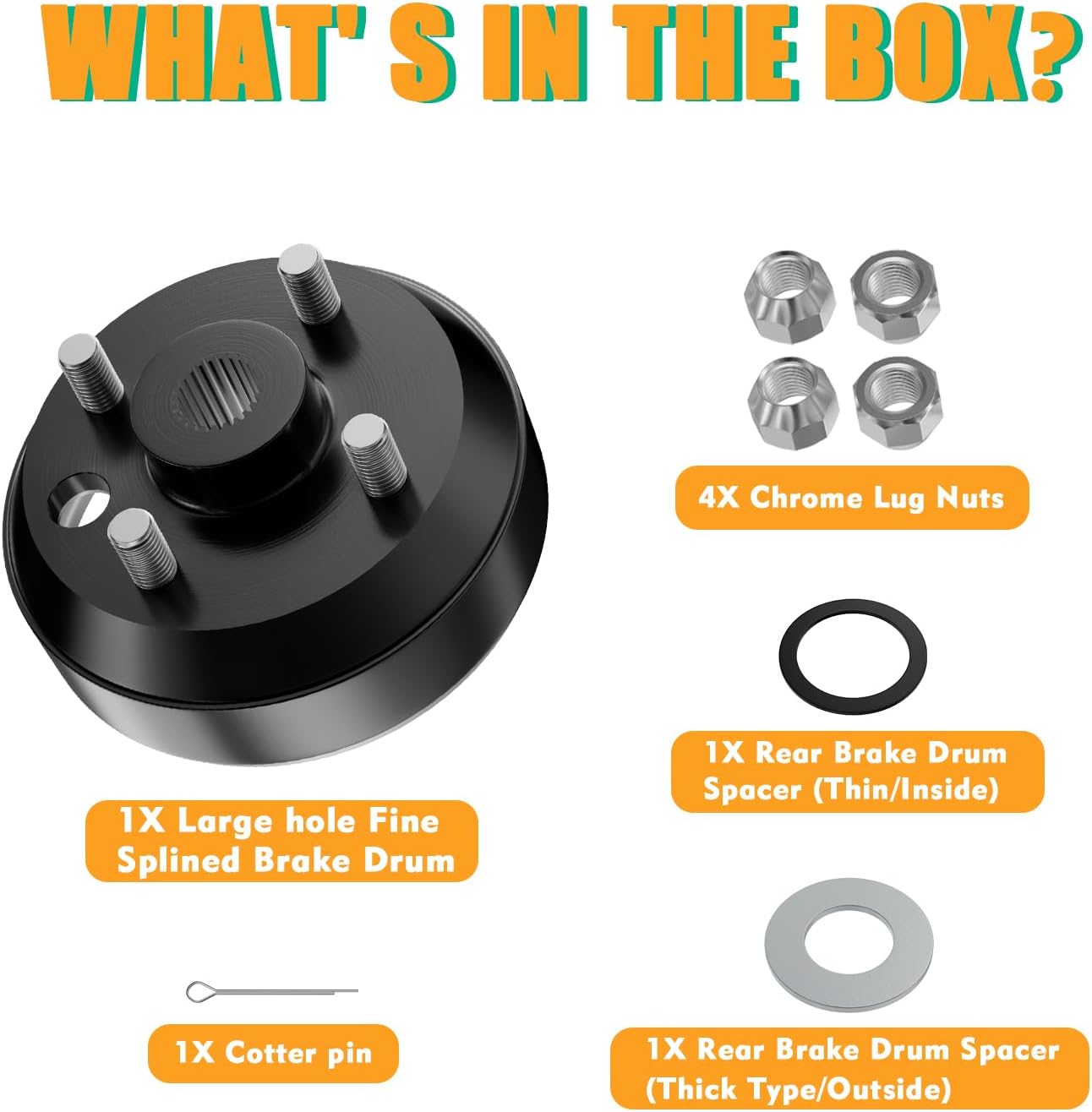 WHAT' S IN THE BOX?

4X Chrome Lug Nuts

1X Rear Brake Drum Spacer (Thin/Inside)

1X Large hole Fine Splined Brake Drum

1X Cotter pin

1X Rear Brake Drum Spacer (Thick Type/Outside)