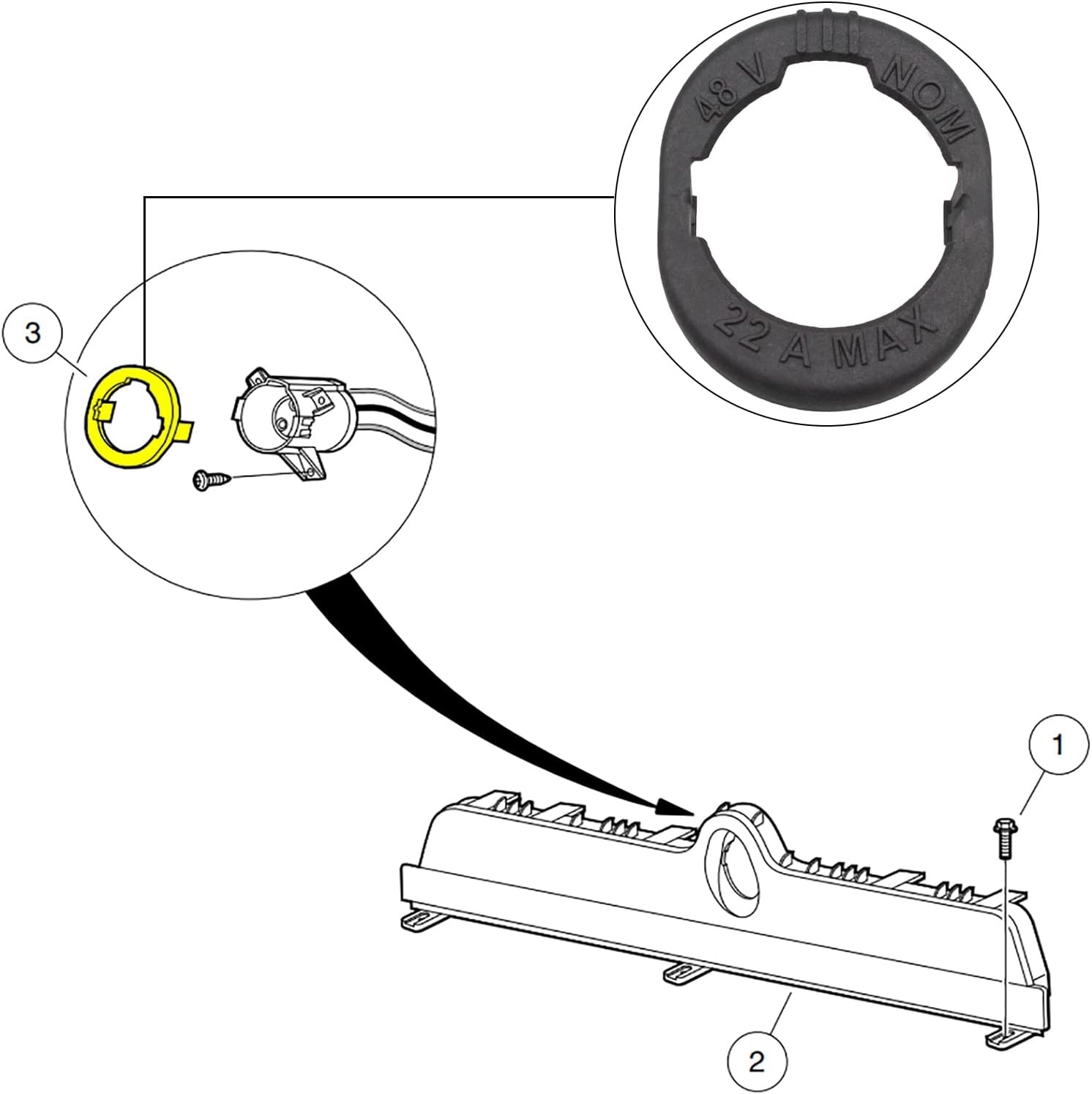 48 V NOM
22 A MAX
3
1
2