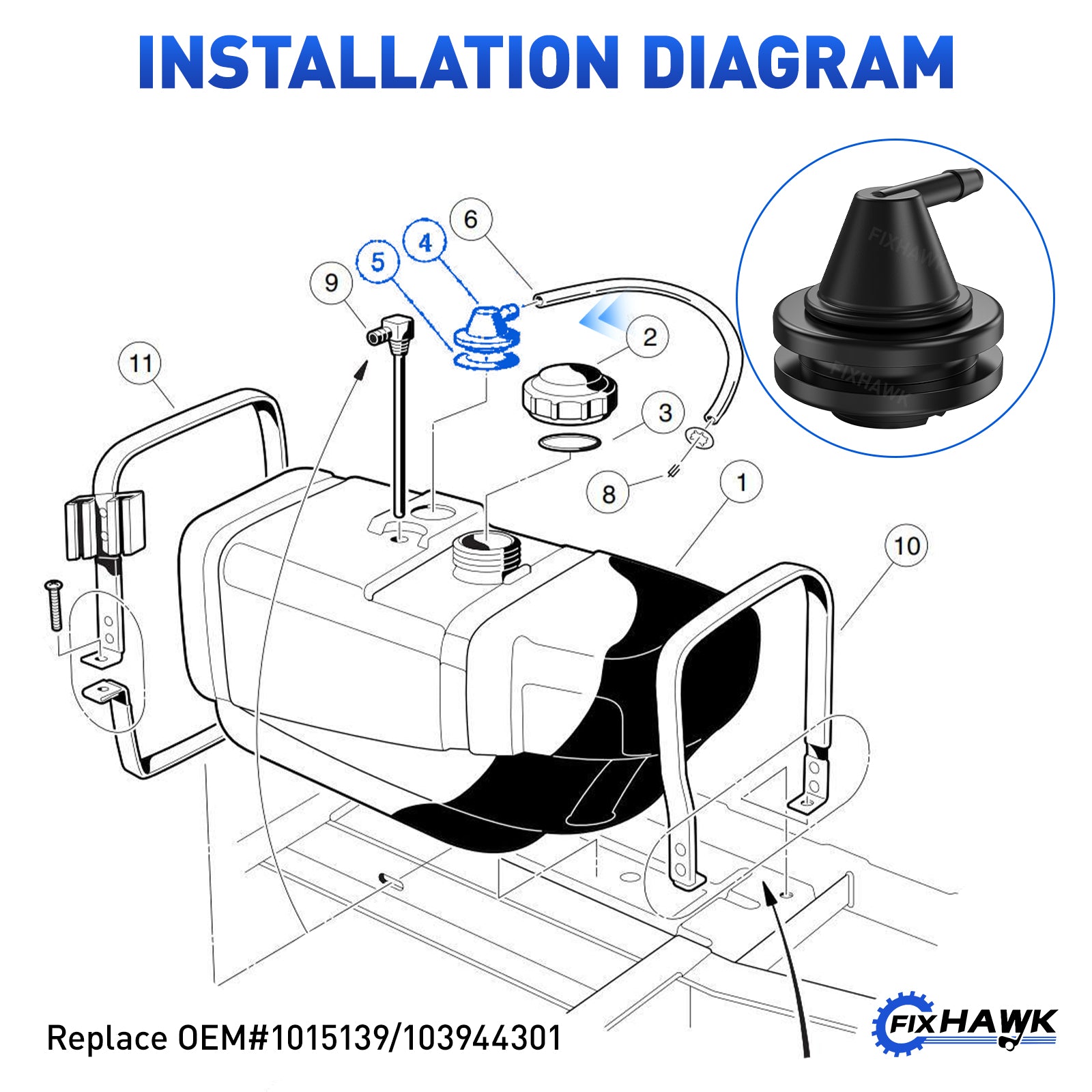 INSTALLATION DIAGRAM

6
4
5
9
2
11
3
8
1
10

FIXHAWK
FIXHAWK

Replace OEM#1015139/103944301

FIXHAWK