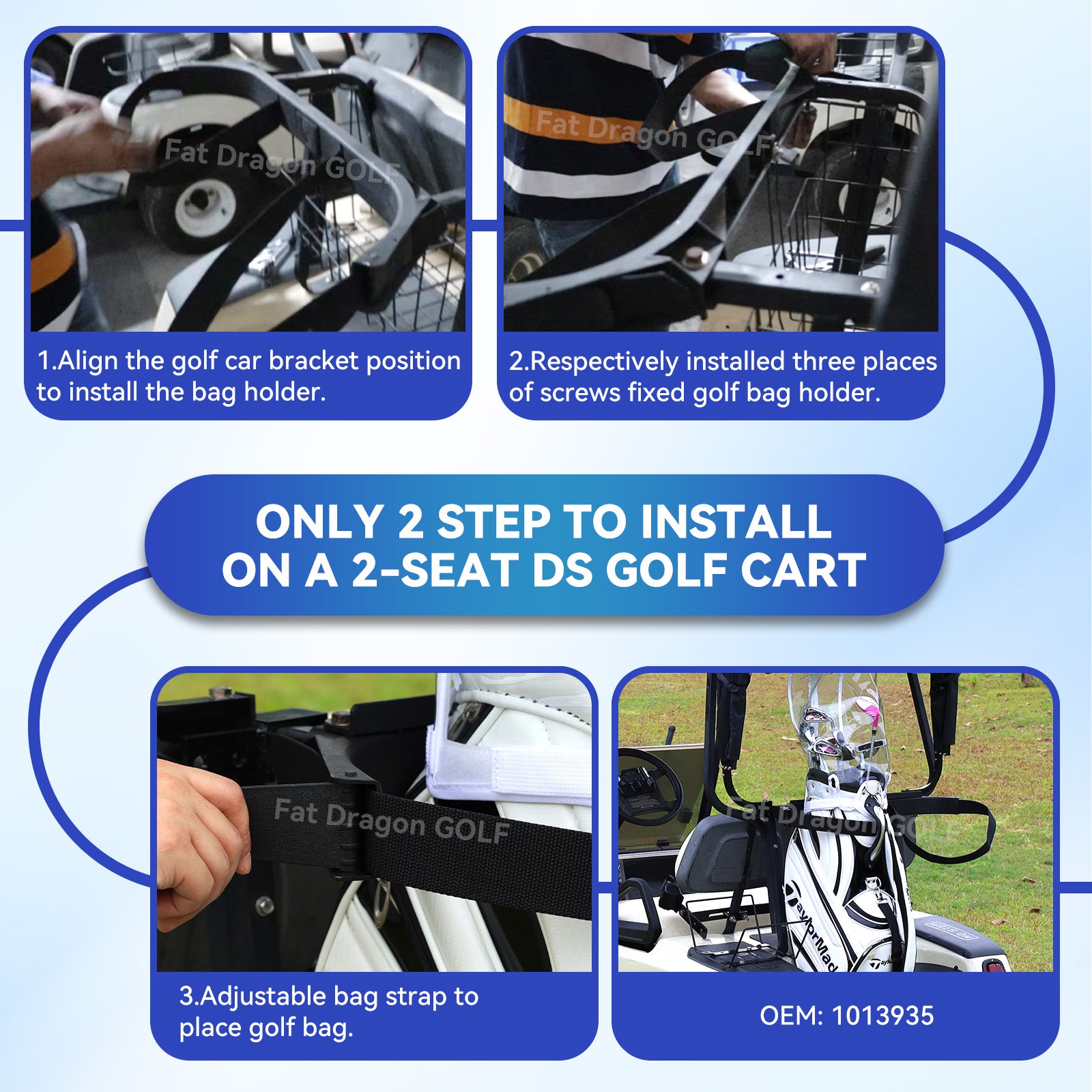 Fat Dragon GOLF

1.Align the golf car bracket position to install the bag holder.

Fat Dragon GOLF

2.Respectively installed three places of screws fixed golf bag holder.

ONLY 2 STEP TO INSTALL ON A 2-SEAT DS GOLF CART

Fat Dragon GOLF

3.Adjustable bag strap to place golf bag.

Fat Dragon GOLF

TaylorMade

OEM: 1013935