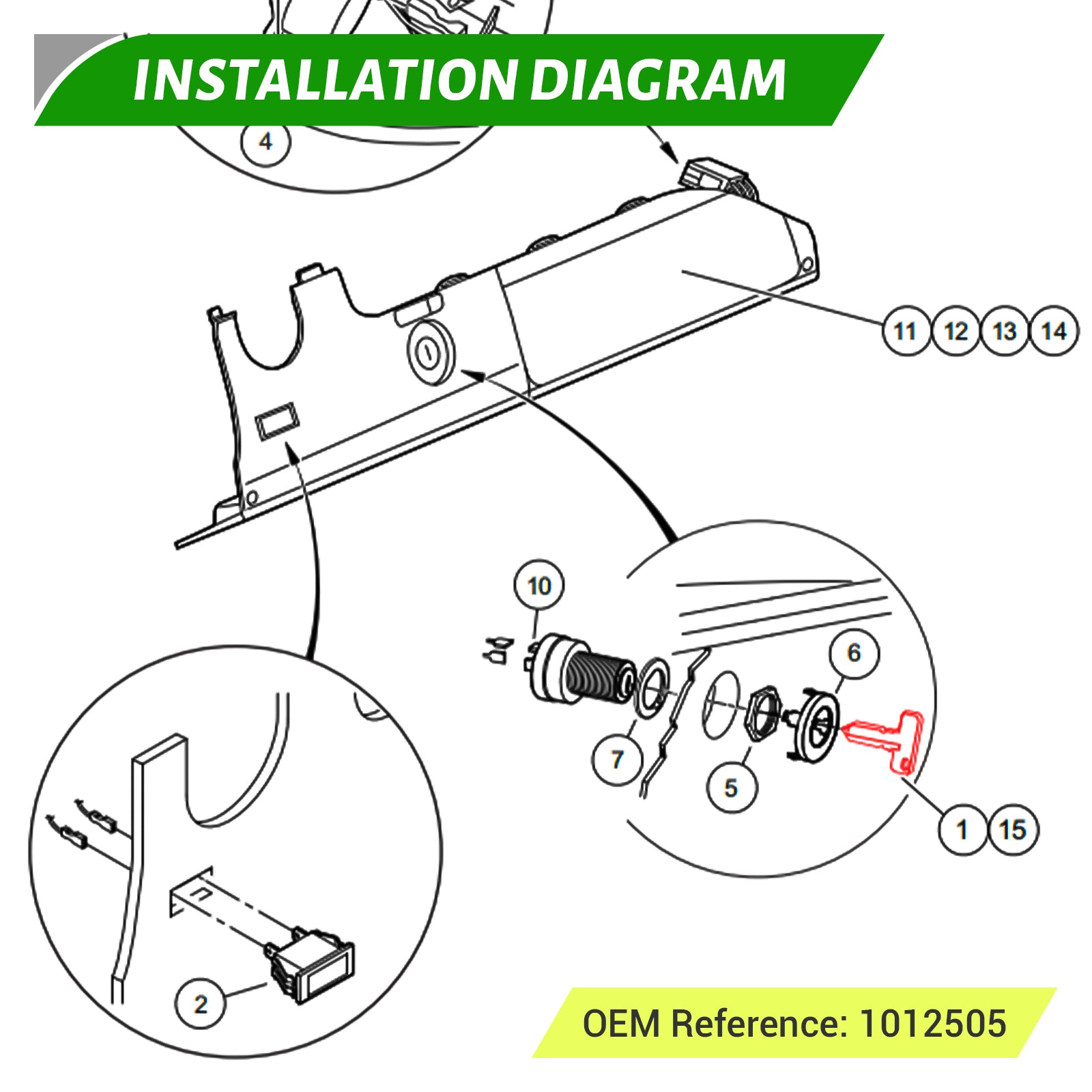 INSTALLATION DIAGRAM

4

11 12 13 14

10

6

7

5

1 15

2

OEM Reference: 1012505