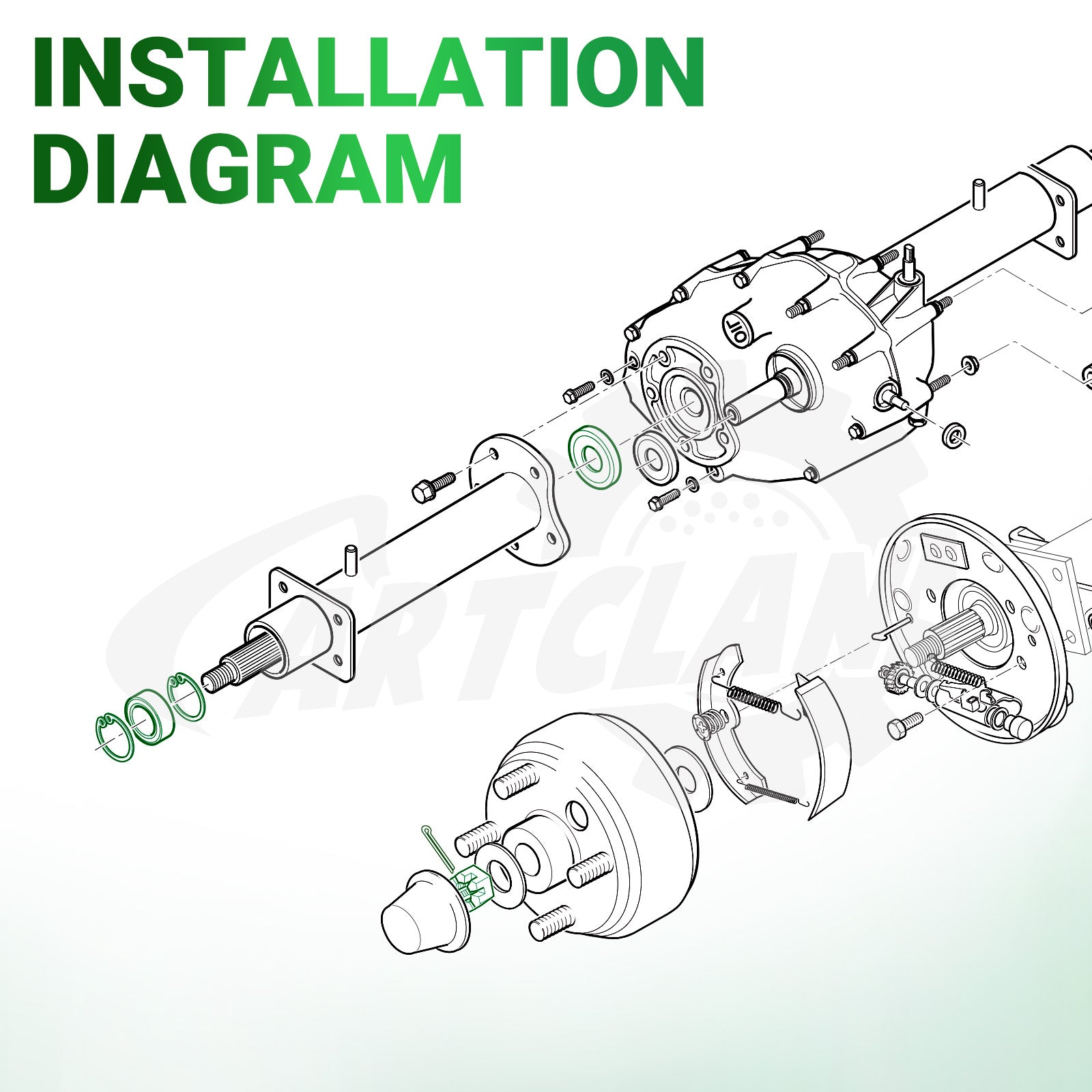 INSTALLATION DIAGRAM

OIL

ARTCLAN