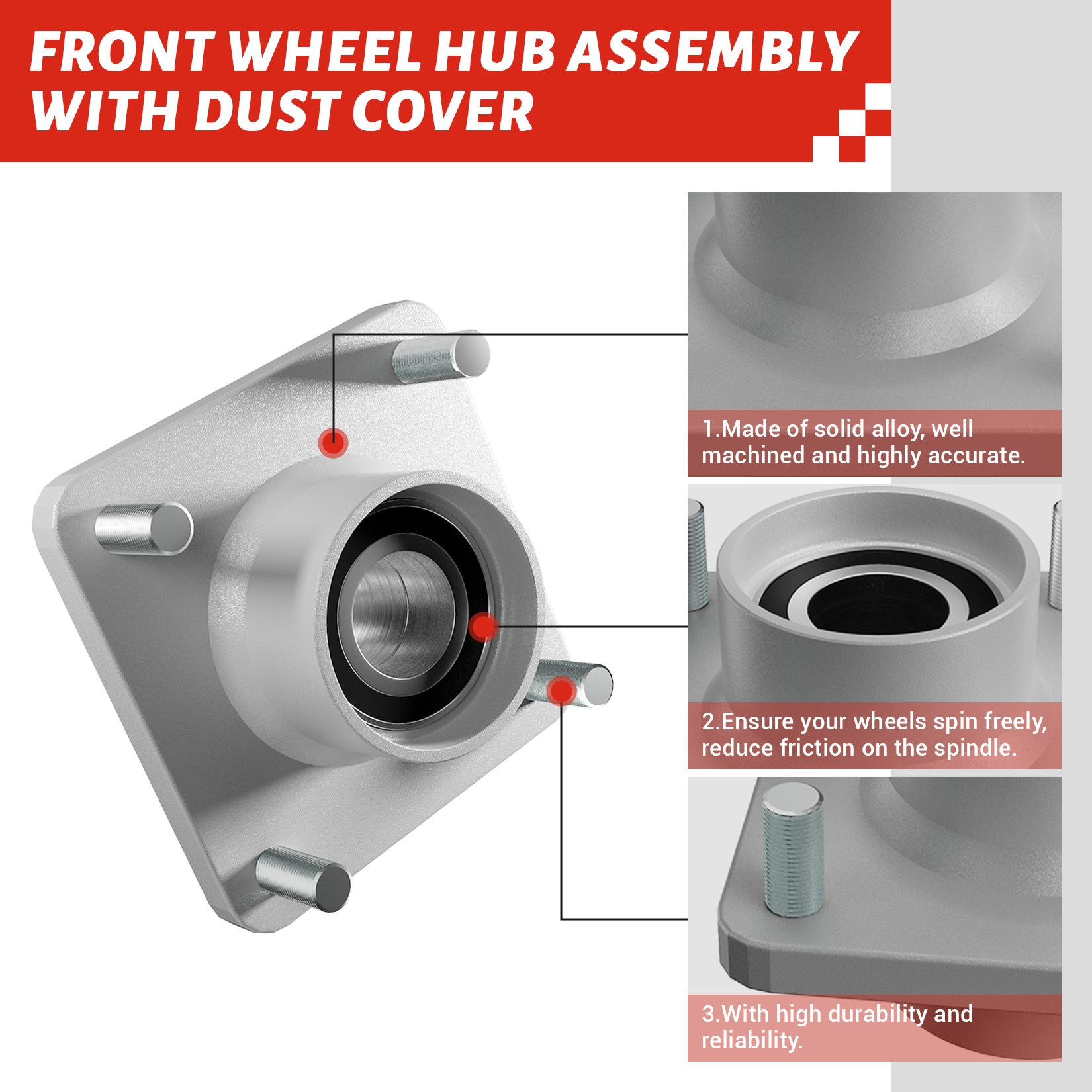 FRONT WHEEL HUB ASSEMBLY WITH DUST COVER

1.Made of solid alloy, well machined and highly accurate.

2.Ensure your wheels spin freely, reduce friction on the spindle.

3.With high durability and reliability.