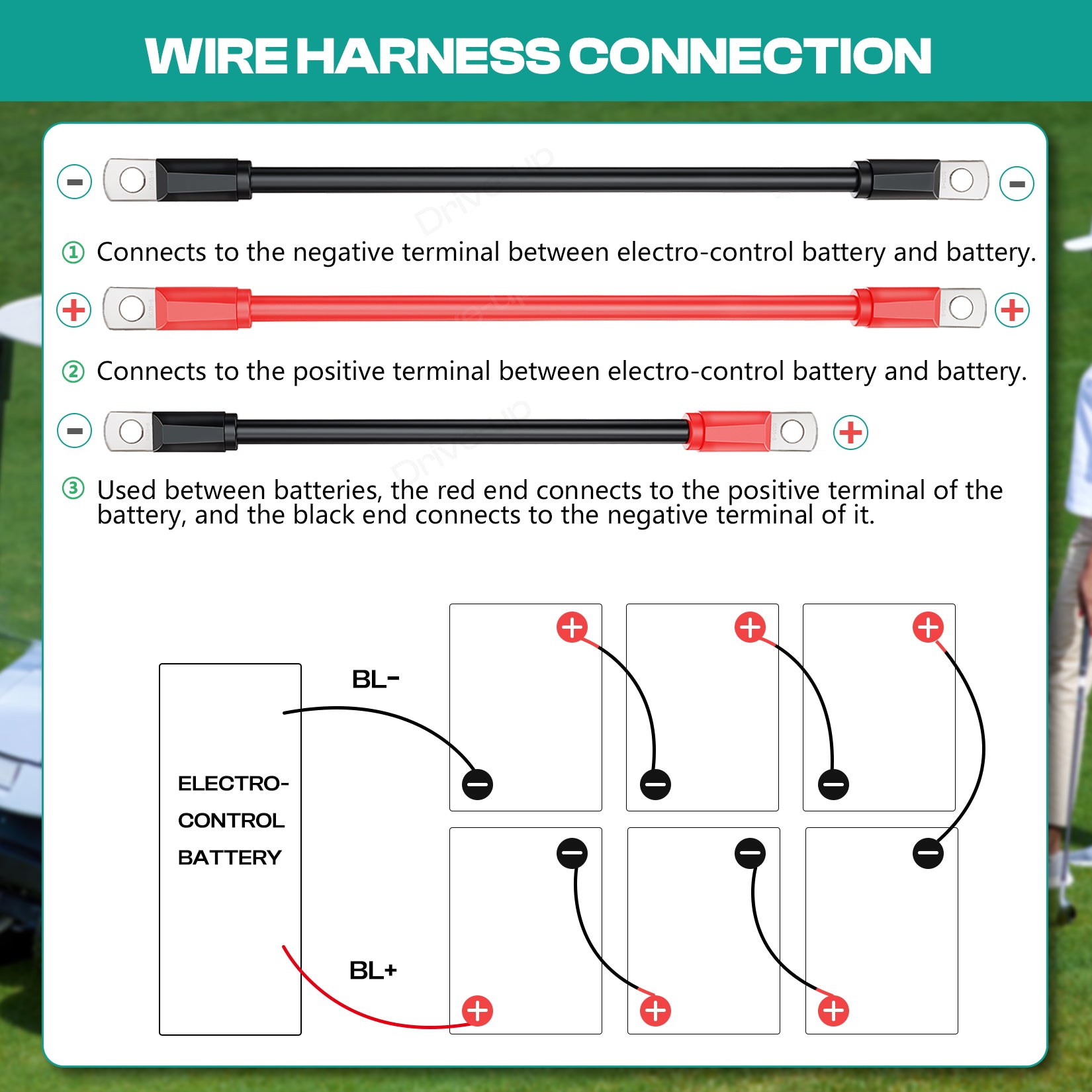 WIRE HARNESS CONNECTION

① Connects to the negative terminal between electro-control battery and battery.

② Connects to the positive terminal between electro-control battery and battery.

③ Used between batteries, the red end connects to the positive terminal of the battery, and the black end connects to the negative terminal of it.

BL-

ELECTRO-CONTROL BATTERY

BL+