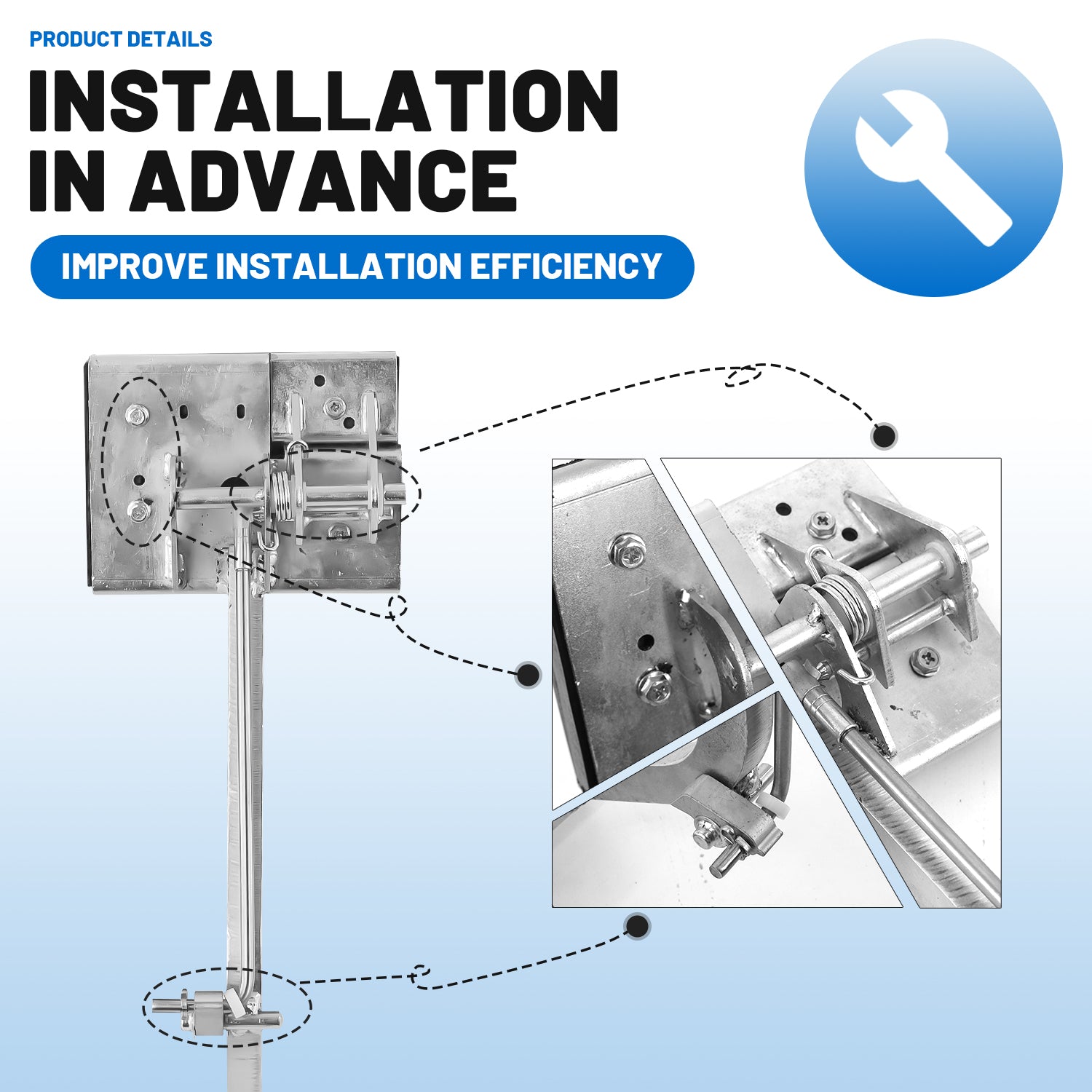 PRODUCT DETAILS

INSTALLATION IN ADVANCE

IMPROVE INSTALLATION EFFICIENCY