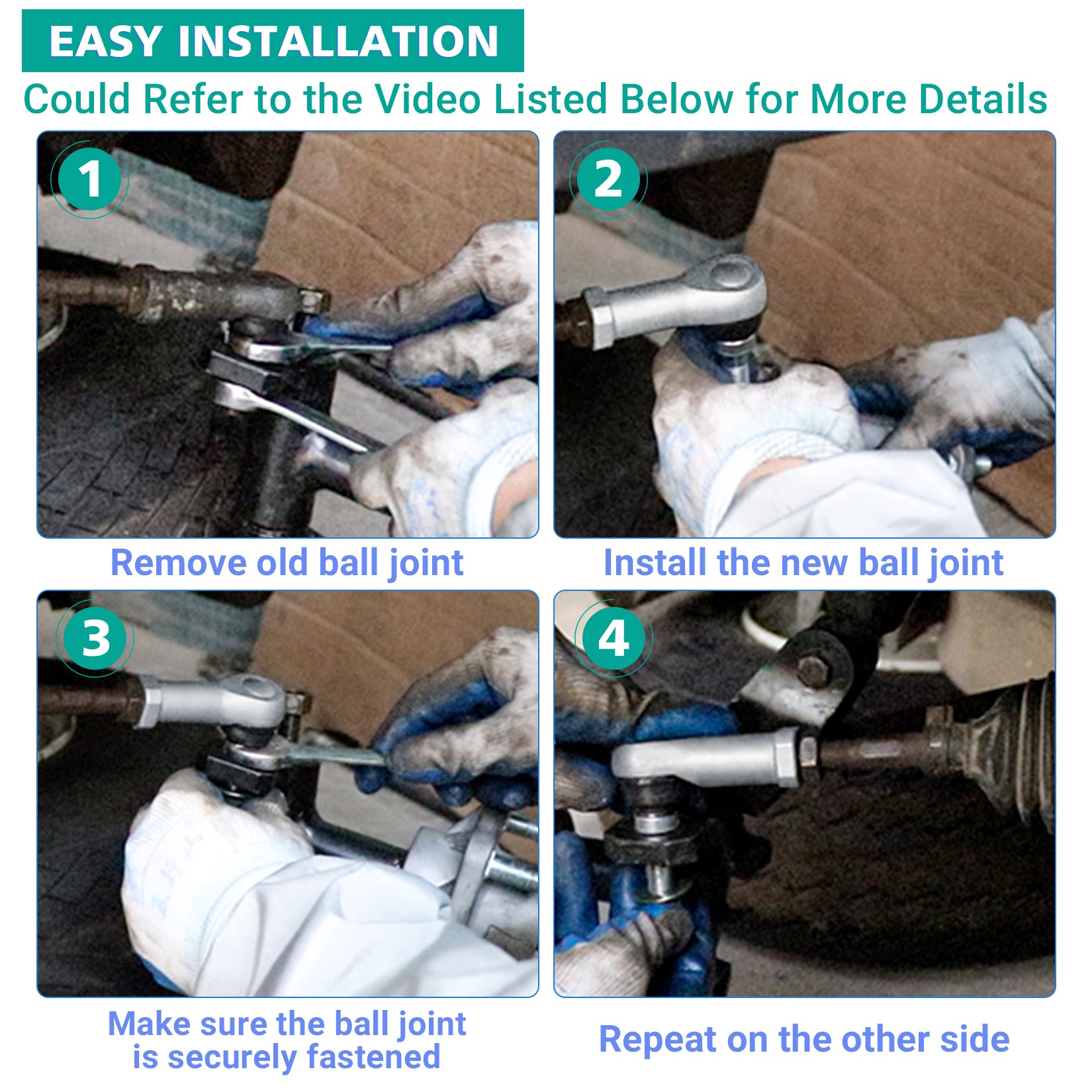 EASY INSTALLATION

Could Refer to the Video Listed Below for More Details

1

Remove old ball joint

2

Install the new ball joint

3

Make sure the ball joint is securely fastened

4

Repeat on the other side