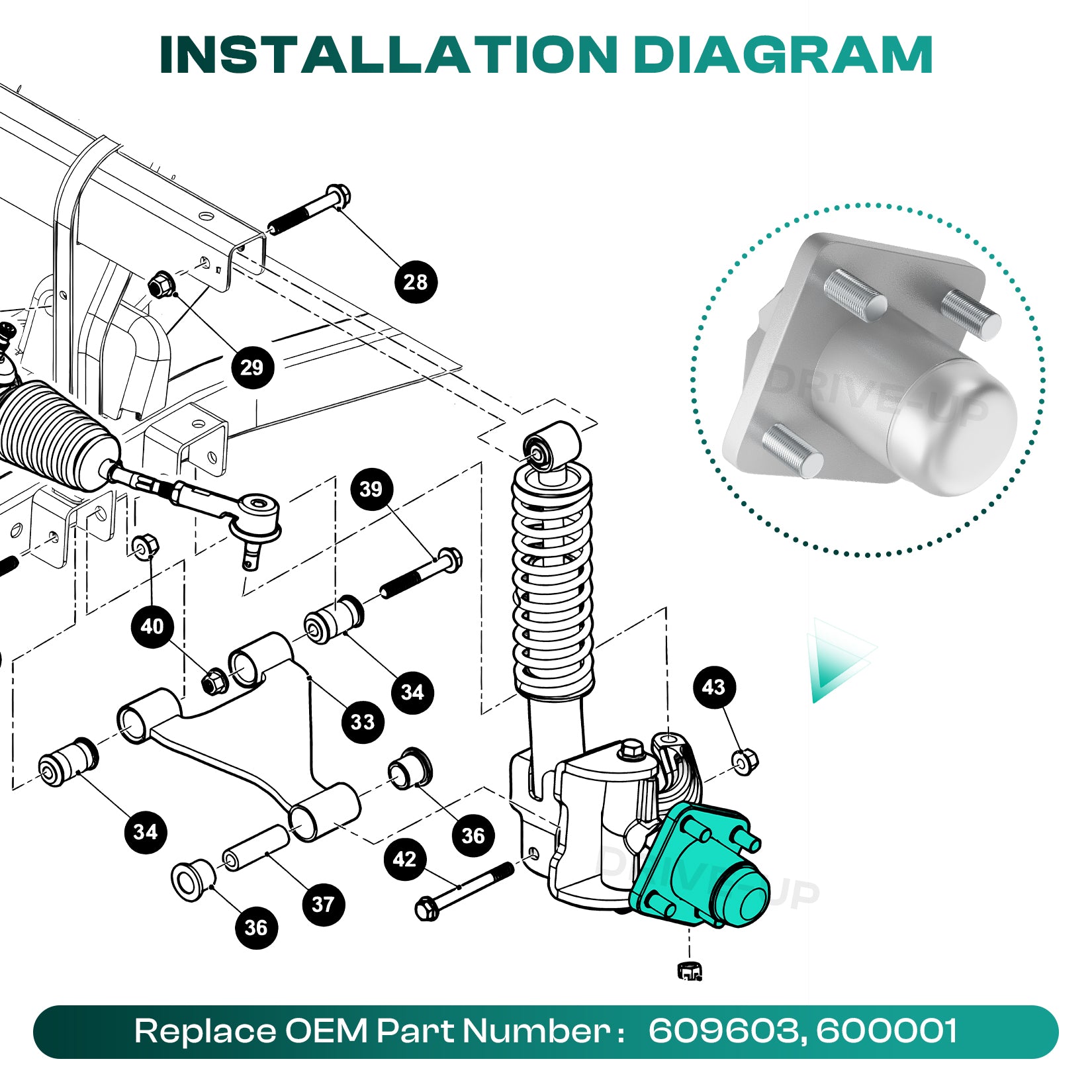 INSTALLATION DIAGRAM

28

29

39

40

34

33

43

34

36

42

37

36

DRIVE-UP

DRIVE-UP

Replace OEM Part Number： 609603, 600001