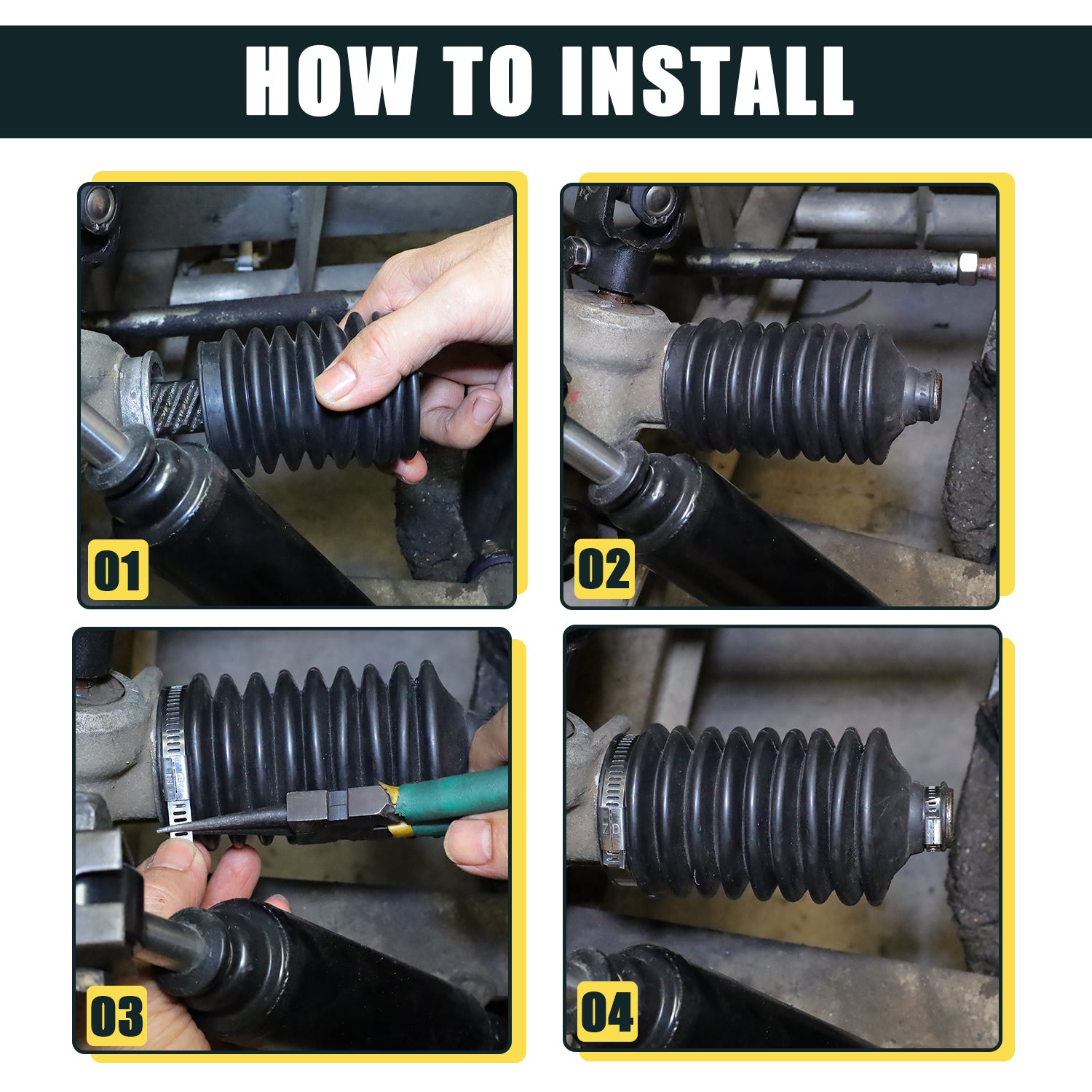 HOW TO INSTALL

01

02

03

04