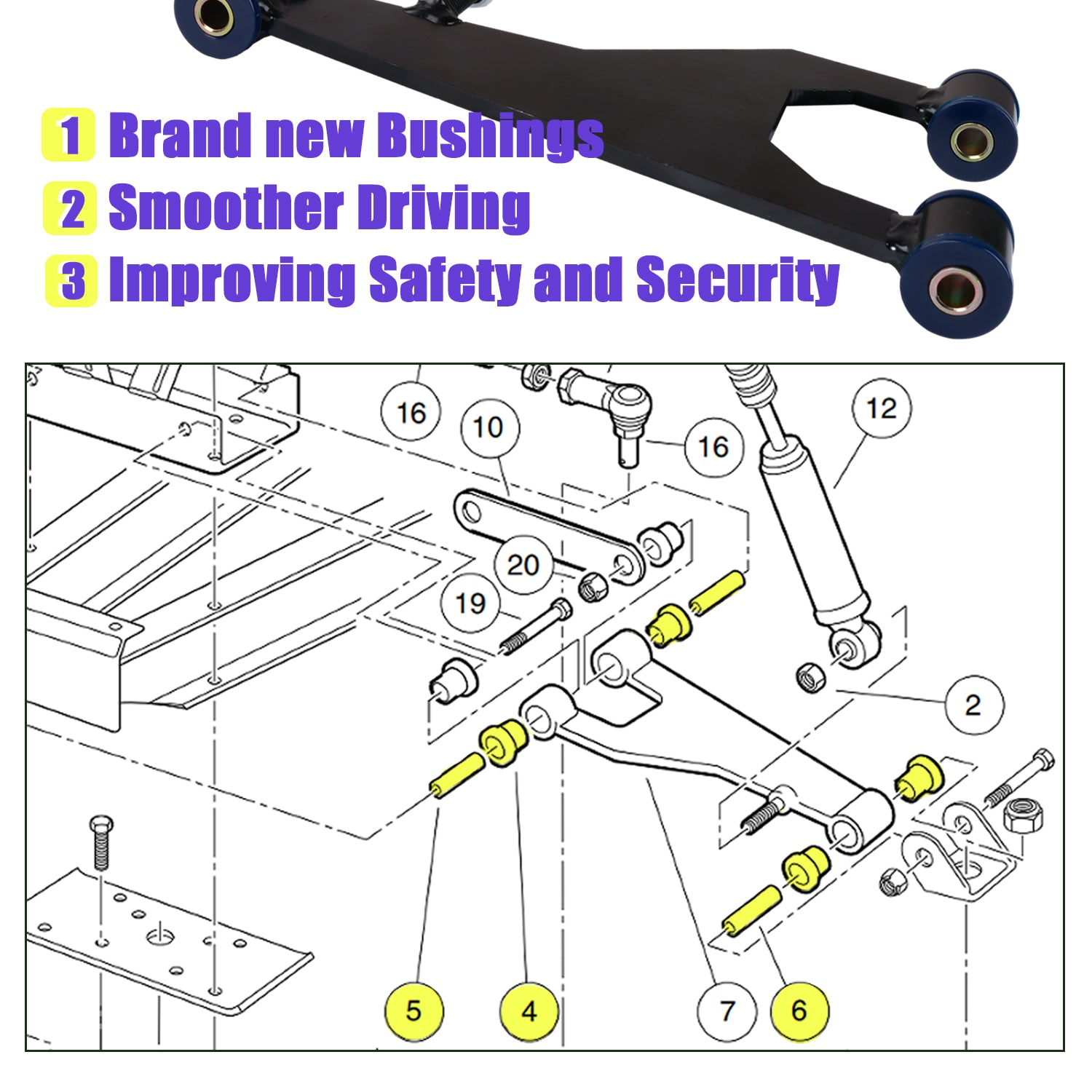 1 Brand new Bushings
2 Smoother Driving
3 Improving Safety and Security

16
10
16
12
20
19
2
5
4
7
6