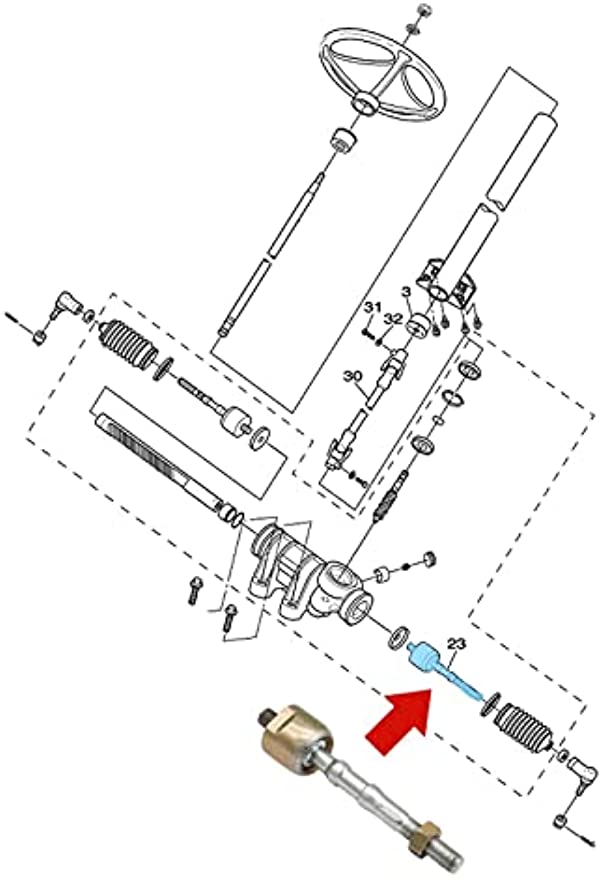 31
32
3
30
23