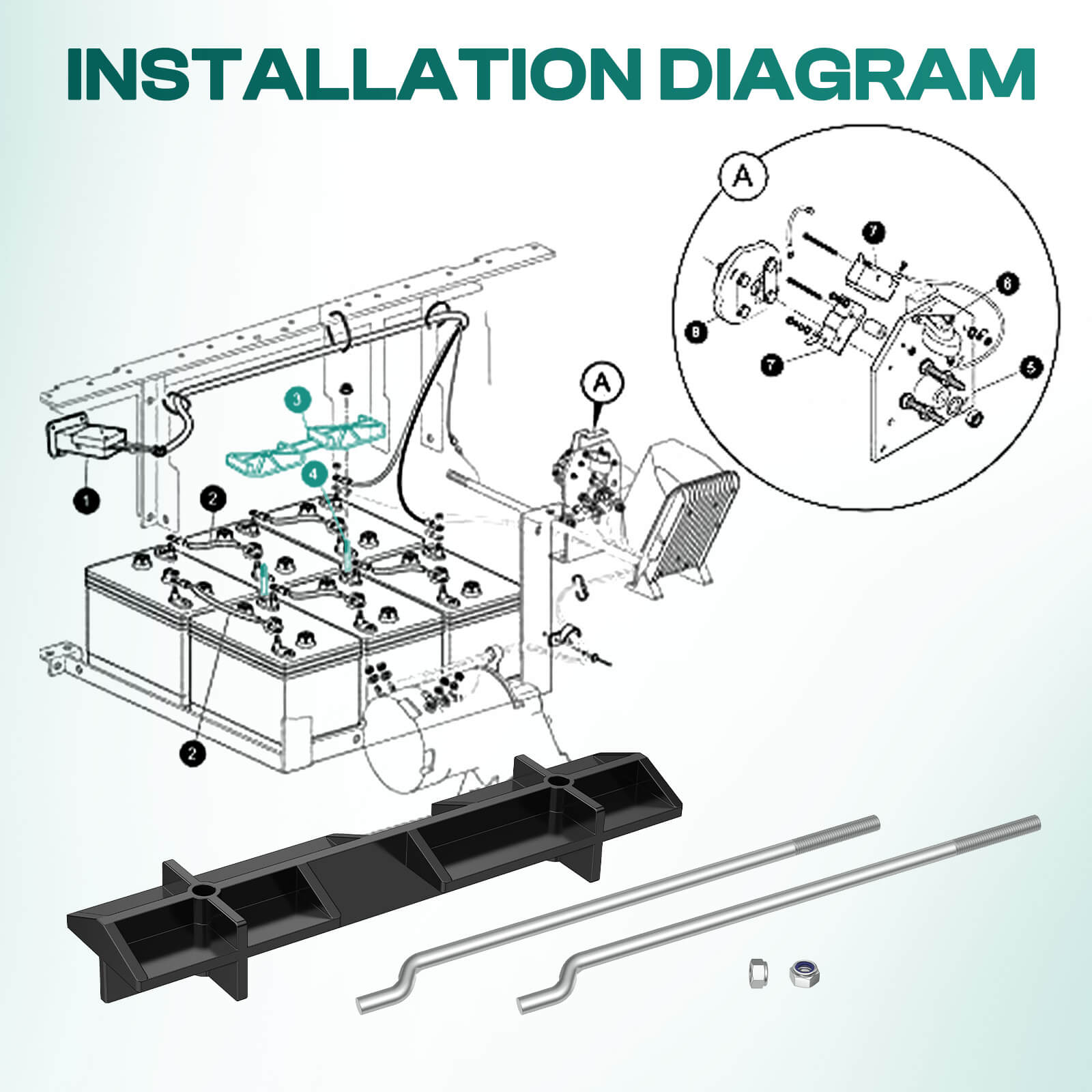 INSTALLATION DIAGRAM

A
7
6
8
7
5

A
3
4
1
2
2