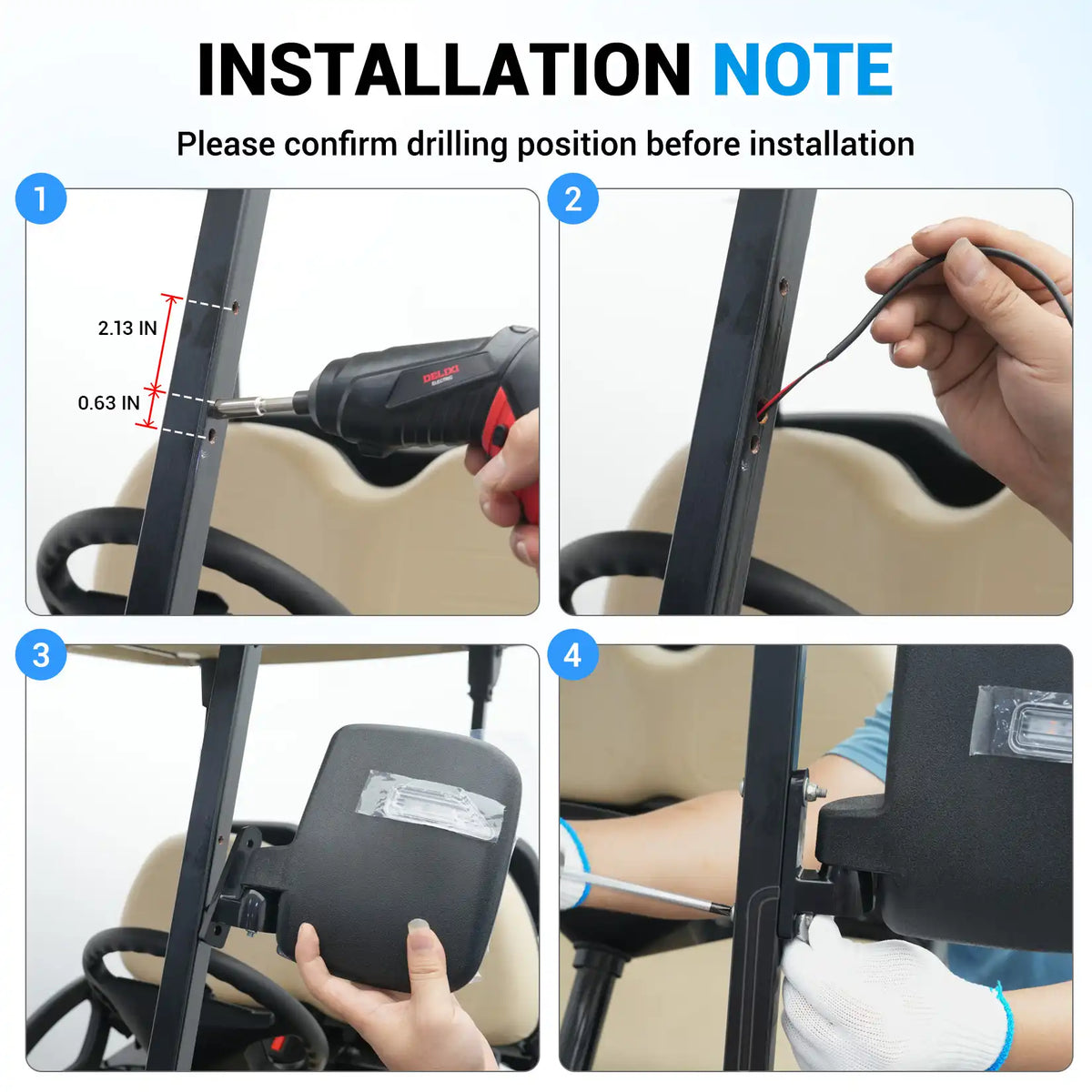 INSTALLATION NOTE

Please confirm drilling position before installation

1

2.13 IN

0.63 IN

DELIXI
ELECTRIC

2

3

4