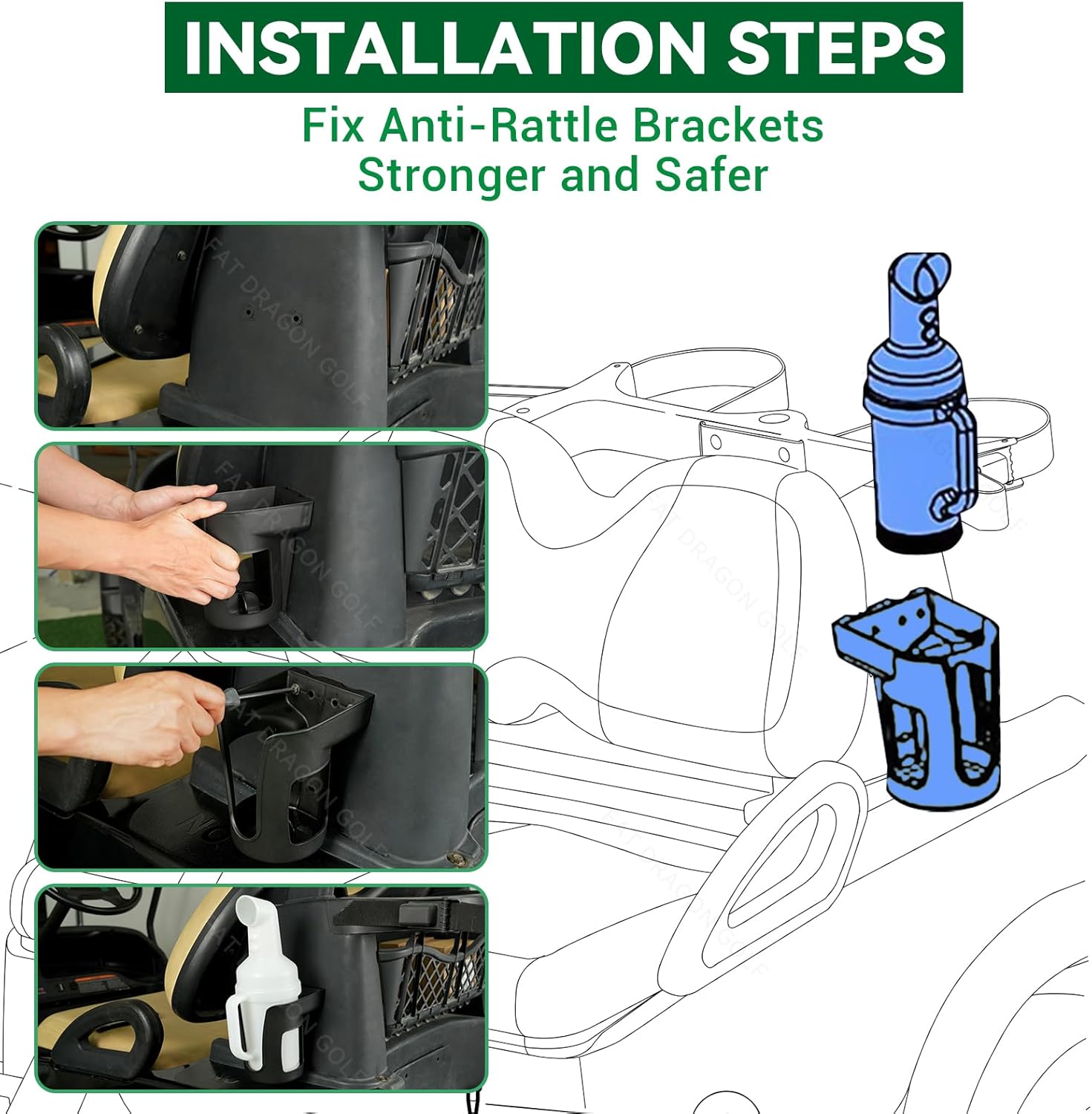 INSTALLATION STEPS

Fix Anti-Rattle Brackets
Stronger and Safer

FAT DRAGON GOLF

FAT DRAGON GOLF

FAT DRAGON GOLF

FAT DRAGON GOLF

FAT DRAGON GOLF

FAT DRAGON GOLF