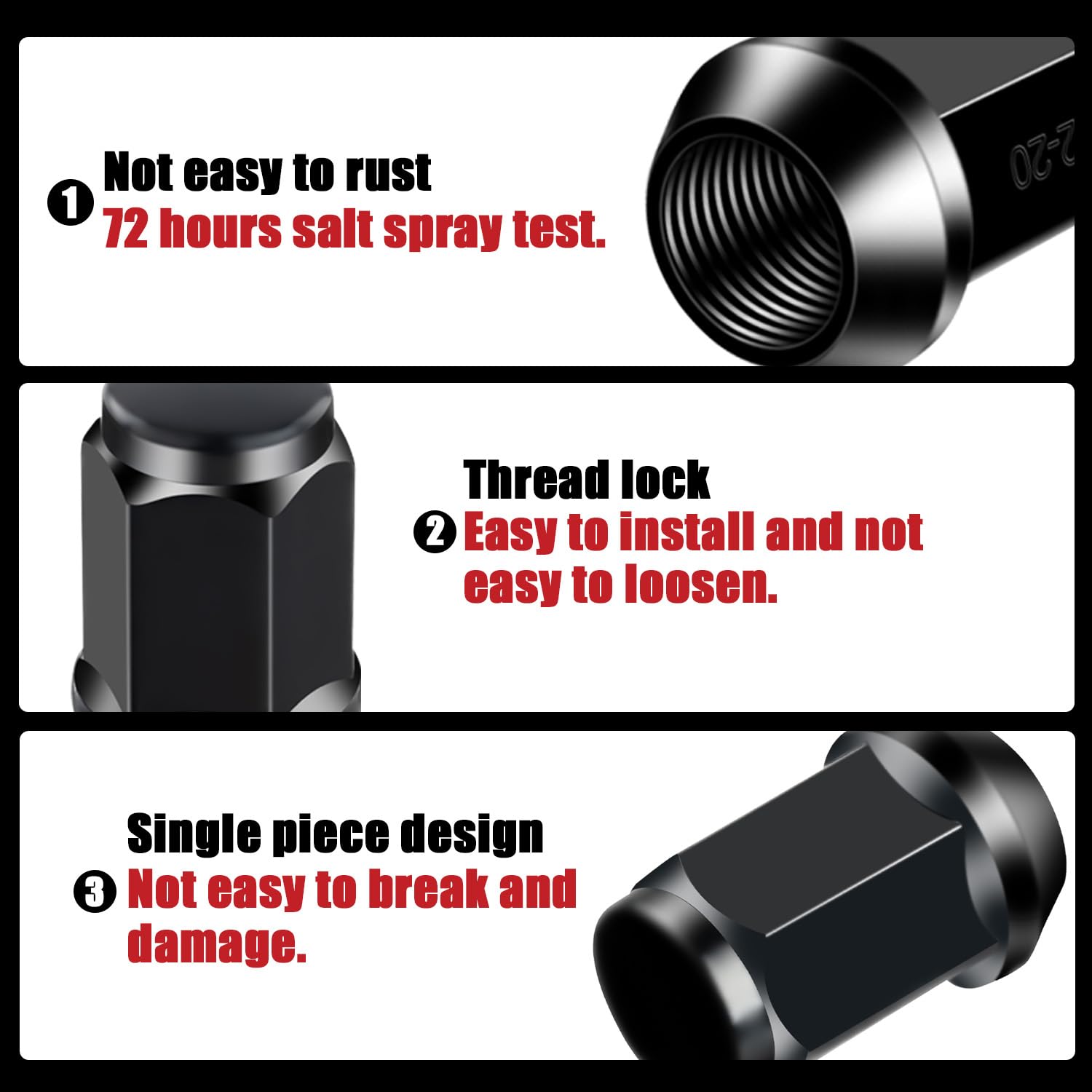 1 Not easy to rust
72 hours salt spray test.

2-20

Thread lock
2 Easy to install and not easy to loosen.

Single piece design
3 Not easy to break and damage.