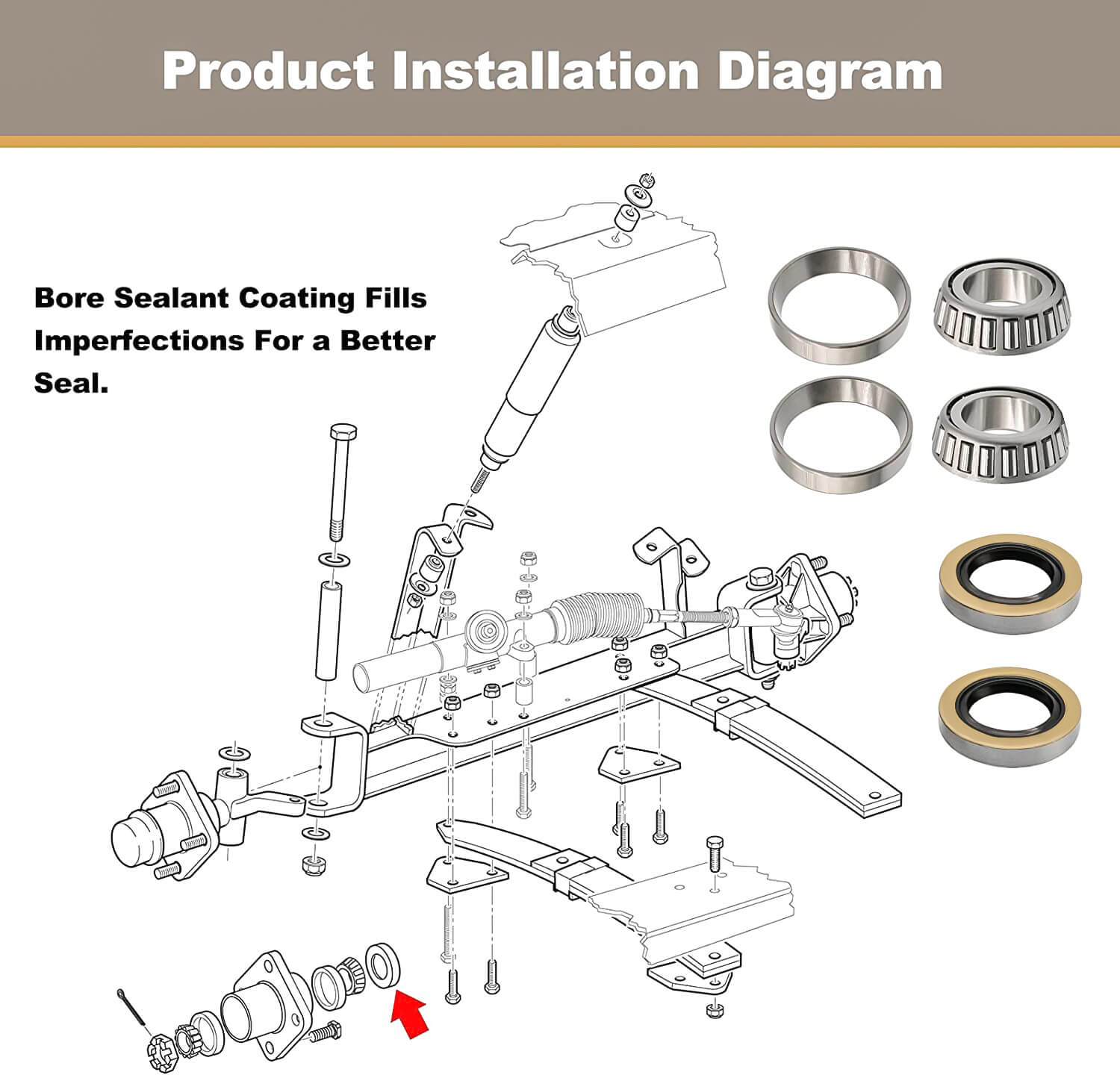 Product Installation Diagram

Bore Sealant Coating Fills Imperfections For a Better Seal.