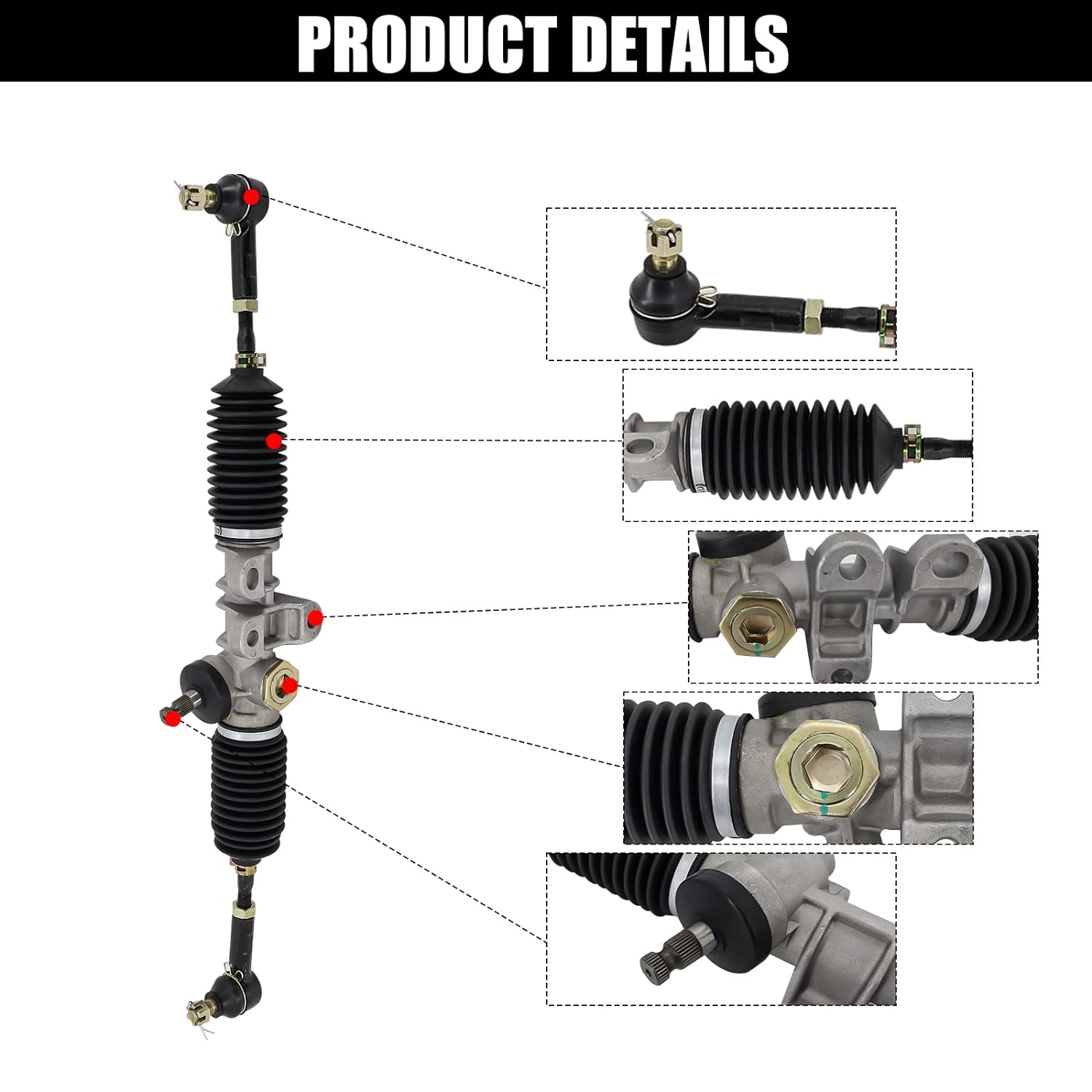 PRODUCT DETAILS