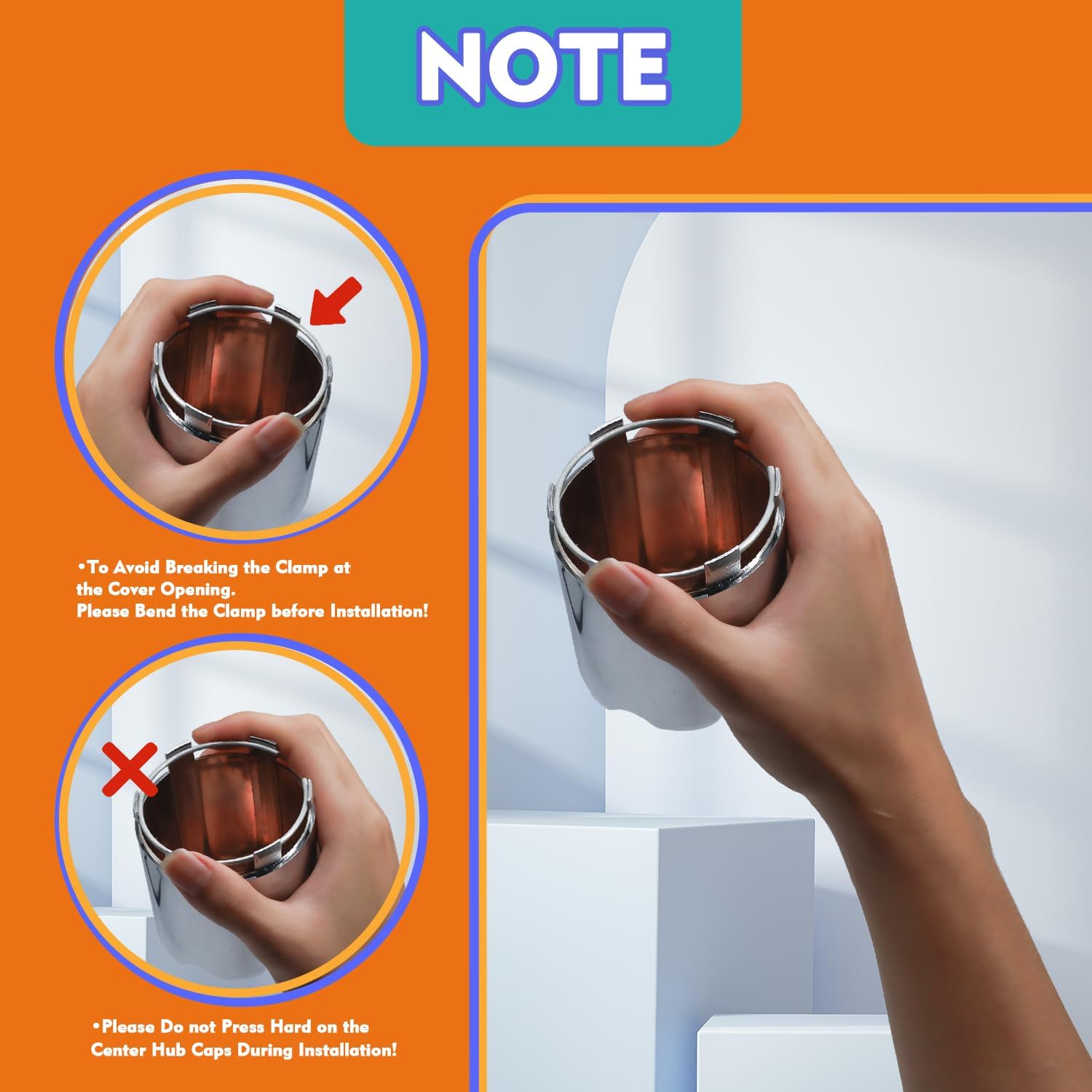 NOTE

•To Avoid Breaking the Clamp at the Cover Opening.
Please Bend the Clamp before Installation!

•Please Do not Press Hard on the Center Hub Caps During Installation!