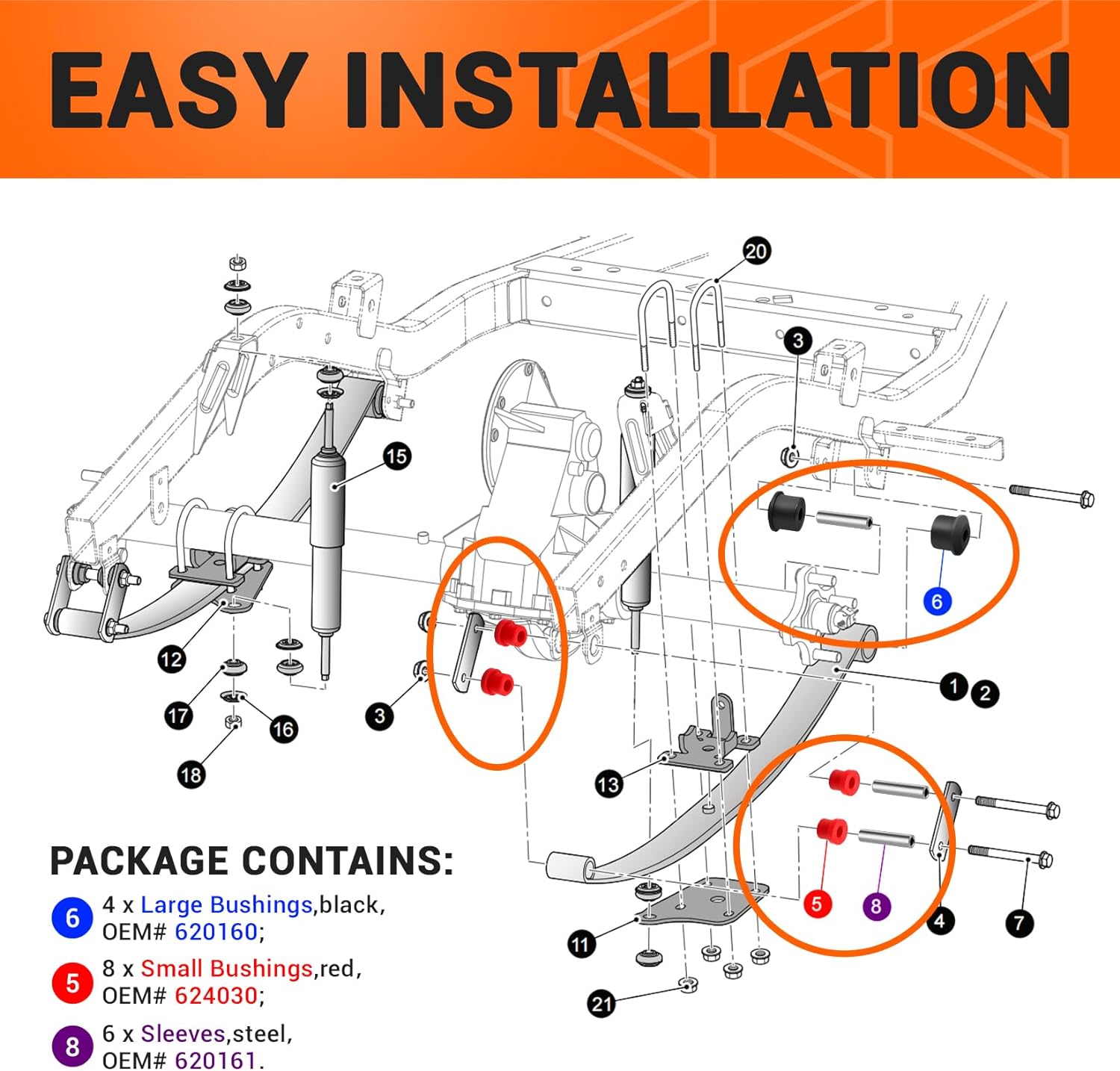 EASY INSTALLATION

20
3
15
6
12
17
16
18
3
1
2
13
5
8
4
7
11
21

PACKAGE CONTAINS:

6 4 x Large Bushings,black, OEM# 620160;

5 8 x Small Bushings,red, OEM# 624030;

8 6 x Sleeves,steel, OEM# 620161.