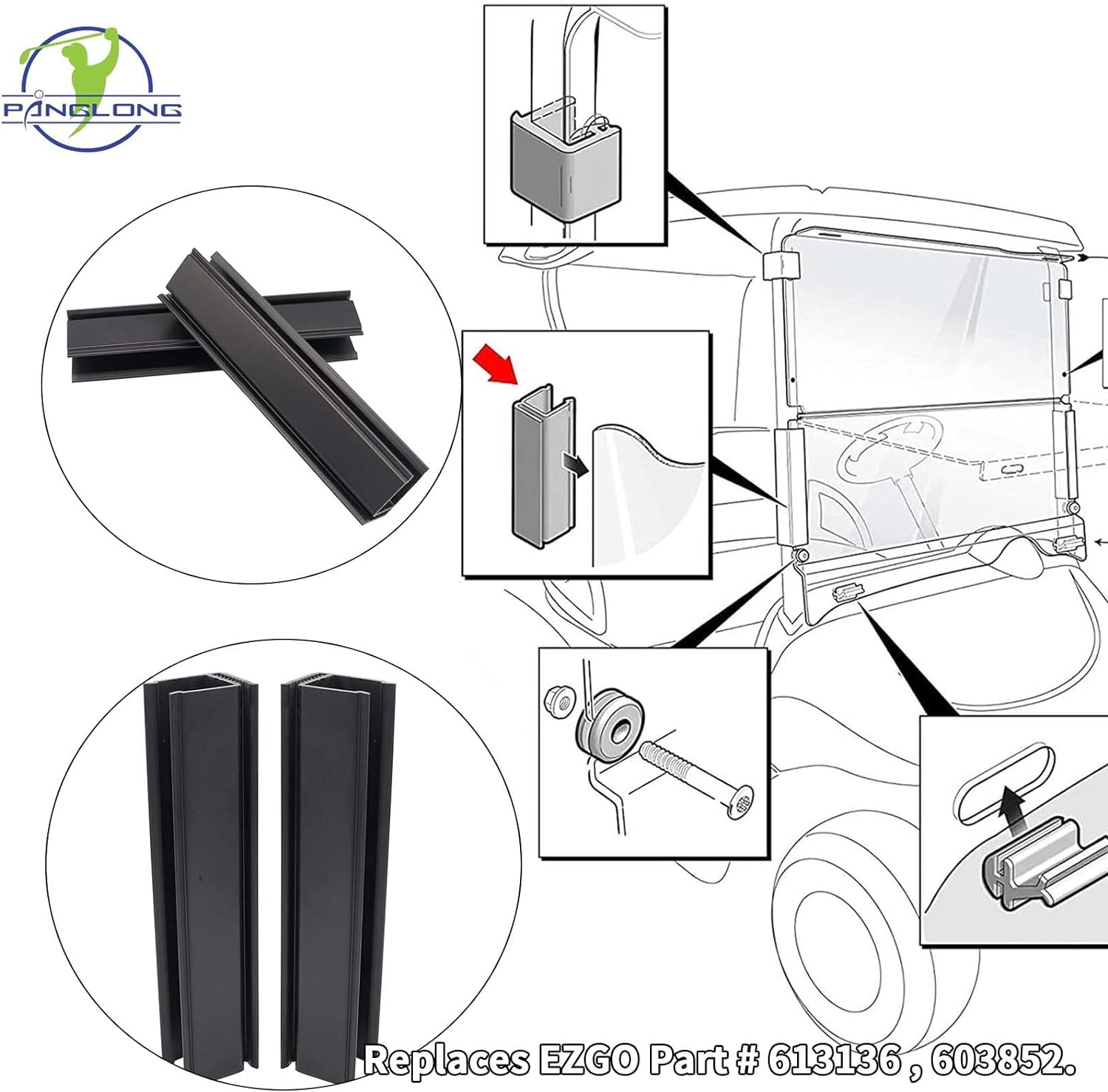 PANGLONG

Replaces EZGO Part # 613136 , 603852.