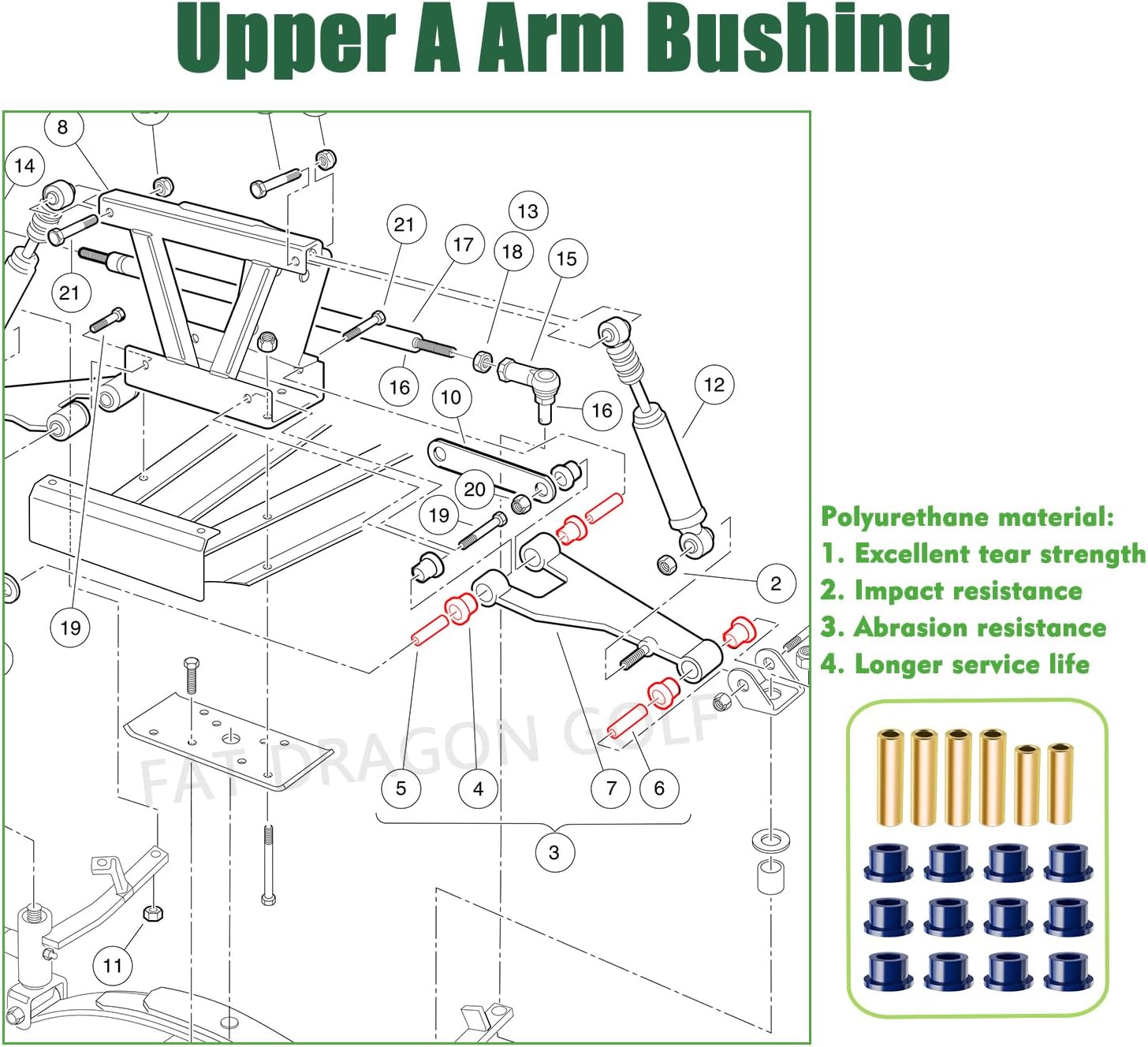 Upper A Arm Bushing

8
14
21
21
13
17
18
15
16
10
16
12
20
19
2
19
5
4
7
6
3
11

FAT DRAGON GOLF

Polyurethane material:
1. Excellent tear strength
2. Impact resistance
3. Abrasion resistance
4. Longer service life