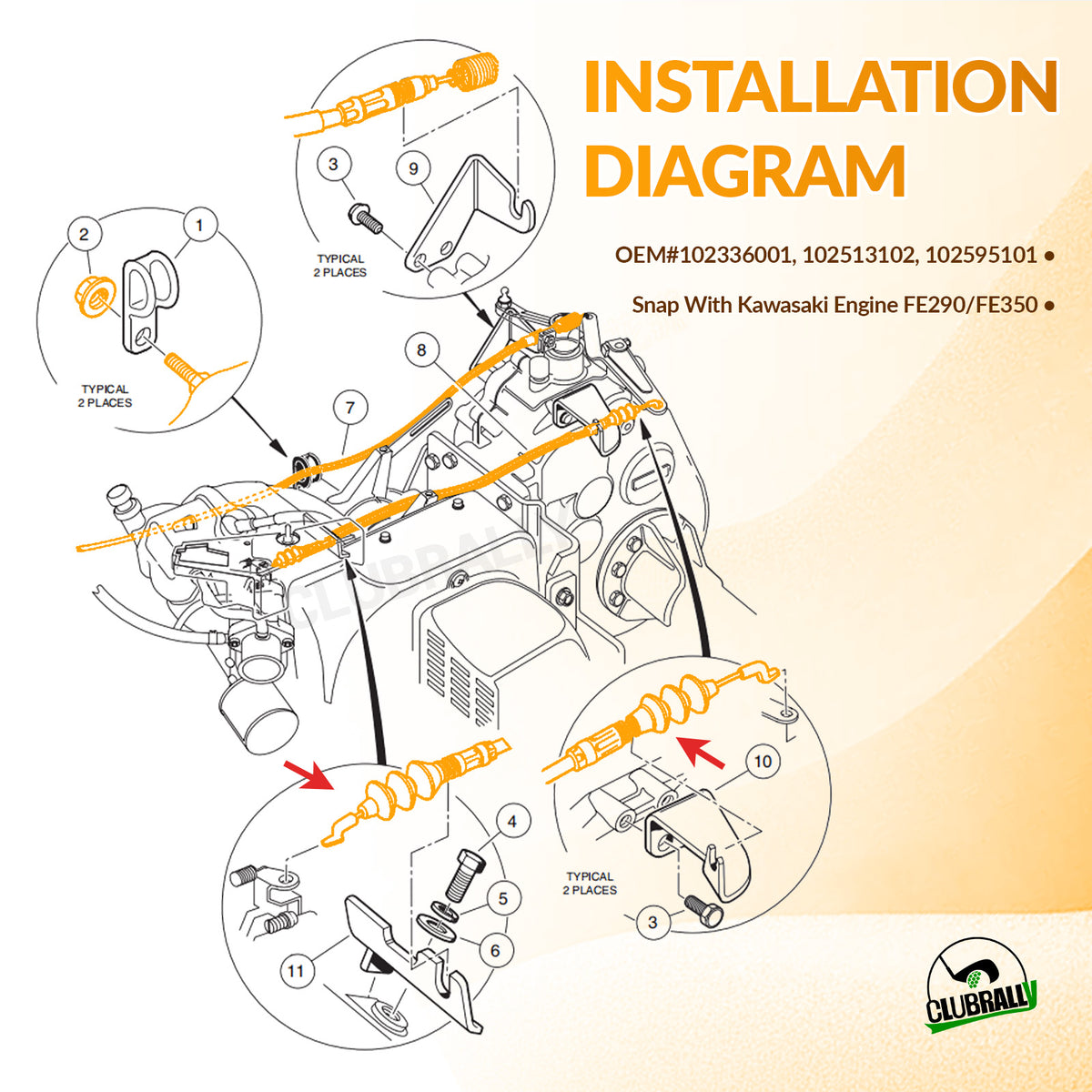 INSTALLATION DIAGRAM

OEM#102336001, 102513102, 102595101 •

Snap With Kawasaki Engine FE290/FE350 •

3

9

TYPICAL 2 PLACES

2

1

TYPICAL 2 PLACES

8

7

CLUBRALLY

10

TYPICAL 2 PLACES

3

4

5

6

11

CLUBRALLY