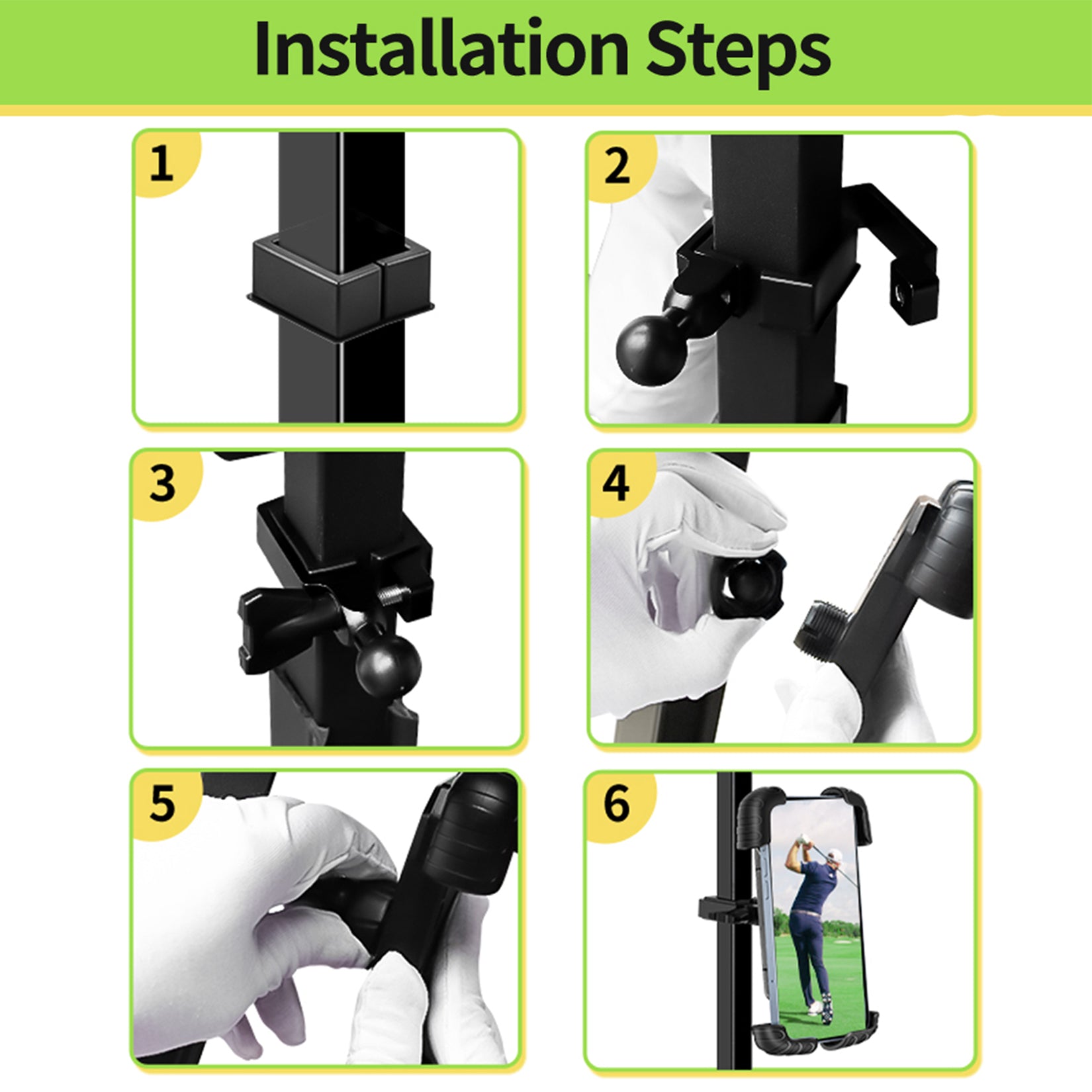 Installation Steps

1

2

3

4

5

6