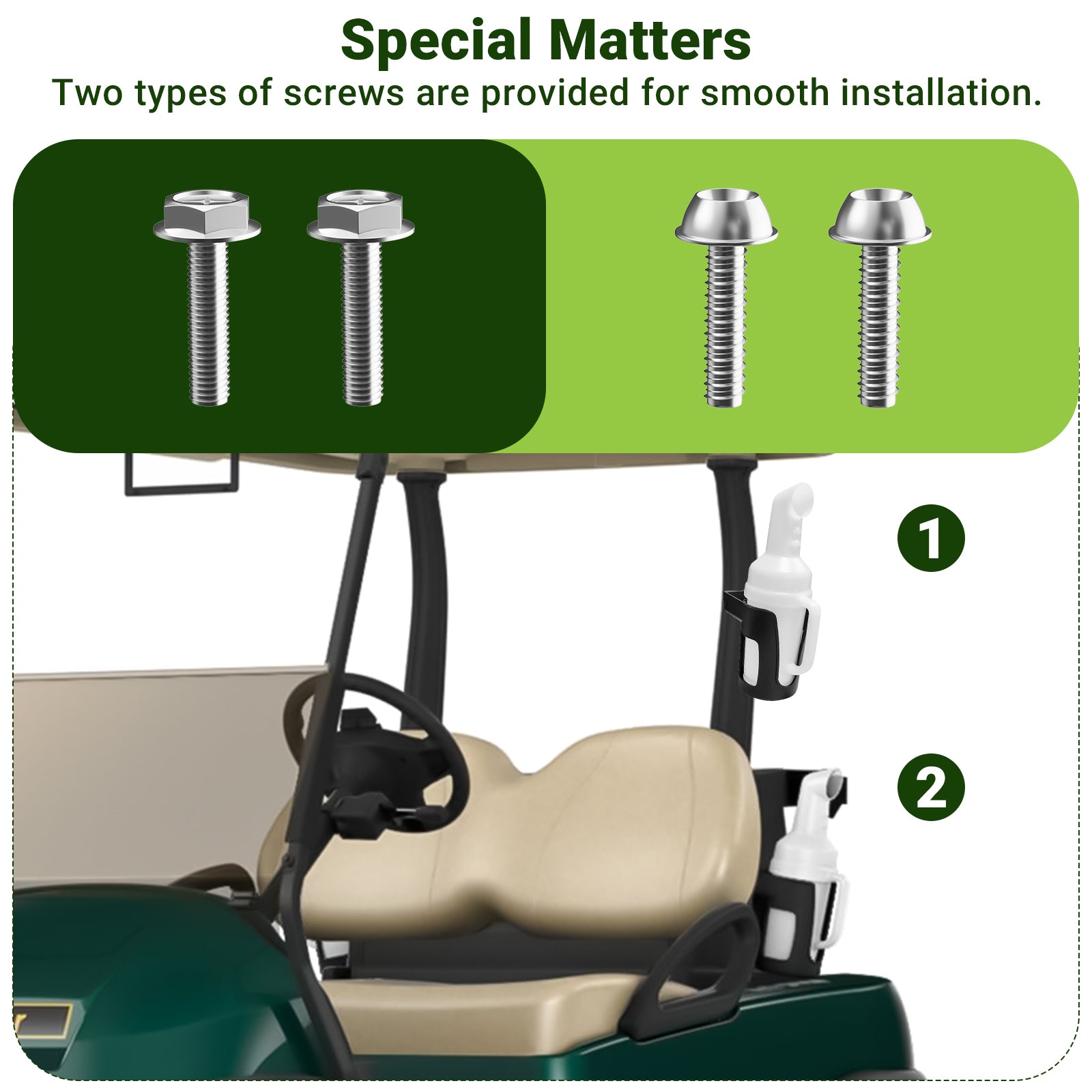 Special Matters

Two types of screws are provided for smooth installation.

1

2