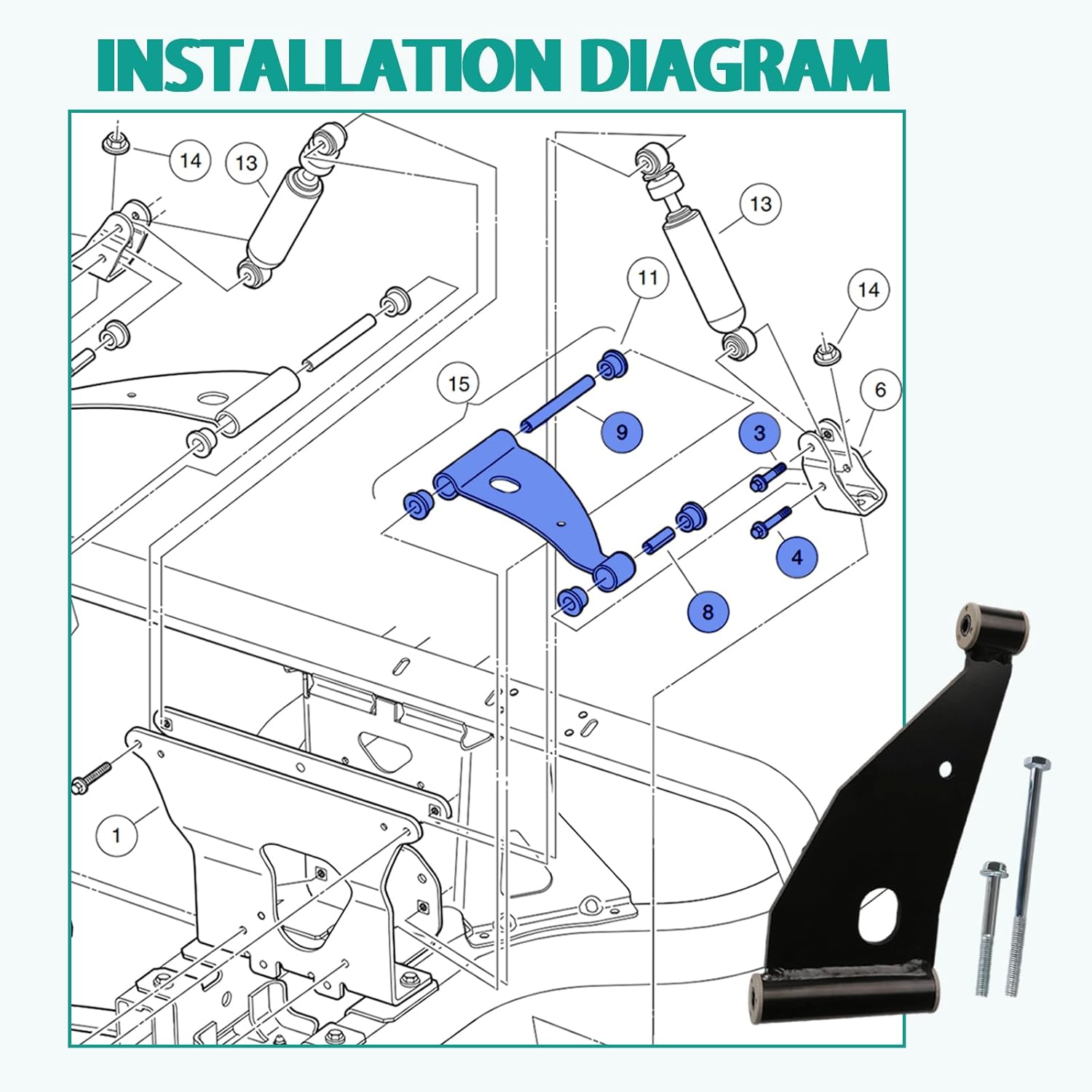 INSTALLATION DIAGRAM

14
13
13
11
14
15
6
9
3
4
8
1