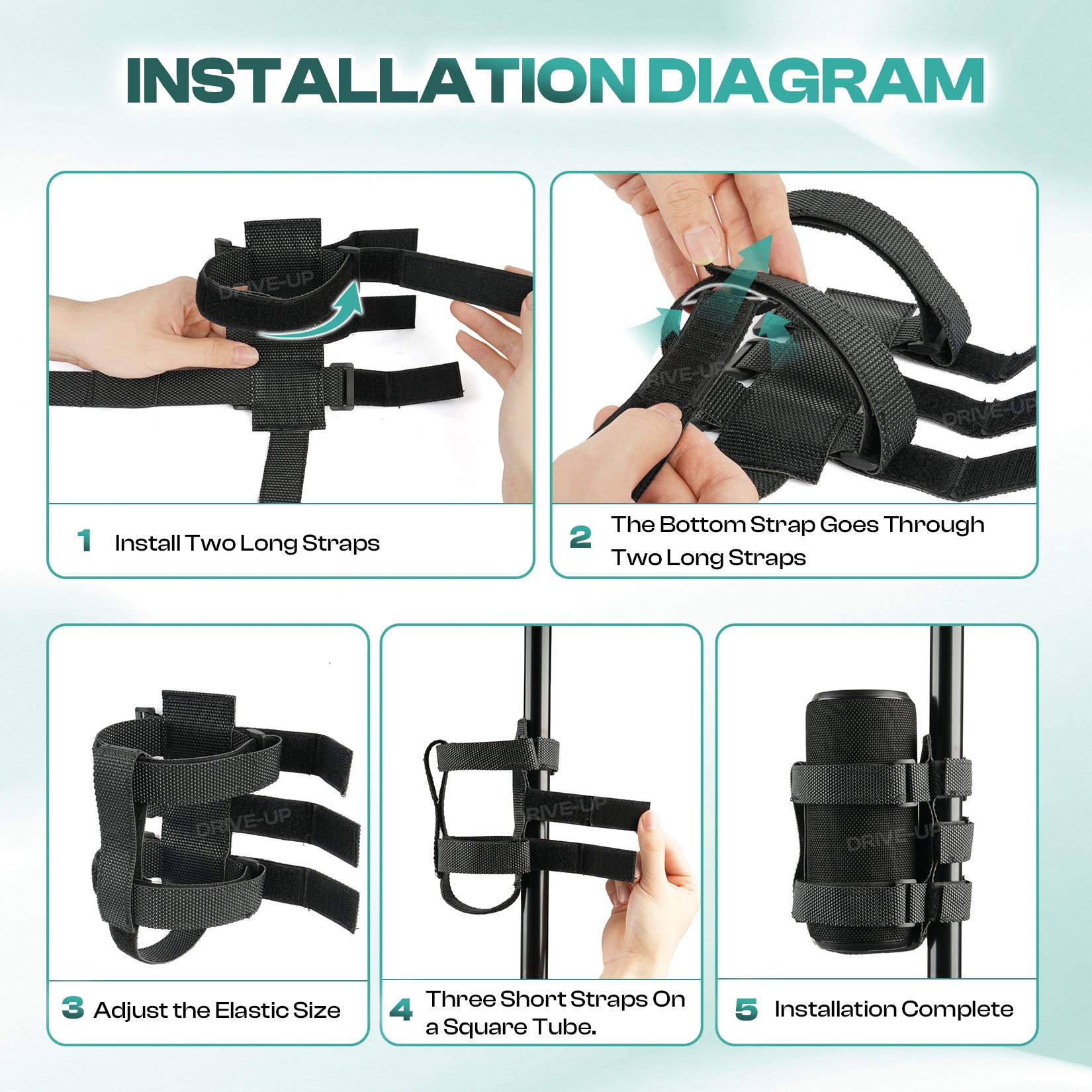 INSTALLATION DIAGRAM

DRIVE-UP

1 Install Two Long Straps

DRIVE-UP

DRIVE-UP

2 The Bottom Strap Goes Through Two Long Straps

DRIVE-UP

3 Adjust the Elastic Size

DRIVE-UP

4 Three Short Straps On a Square Tube.

DRIVE-UP

5 Installation Complete