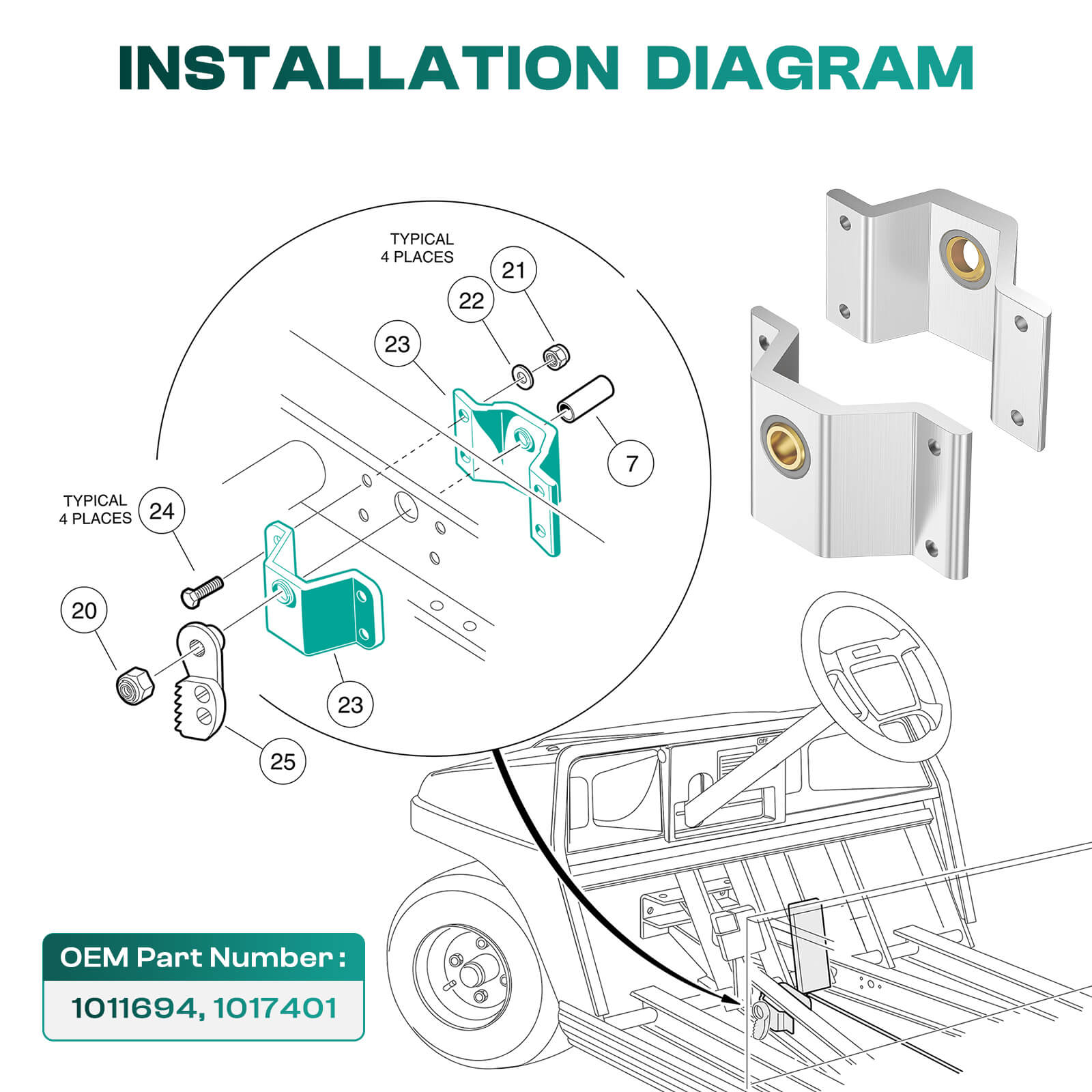 INSTALLATION DIAGRAM

TYPICAL 4 PLACES

21

22

23

7

TYPICAL 4 PLACES

24

20

23

25

OFF

OEM Part Number :

1011694, 1017401